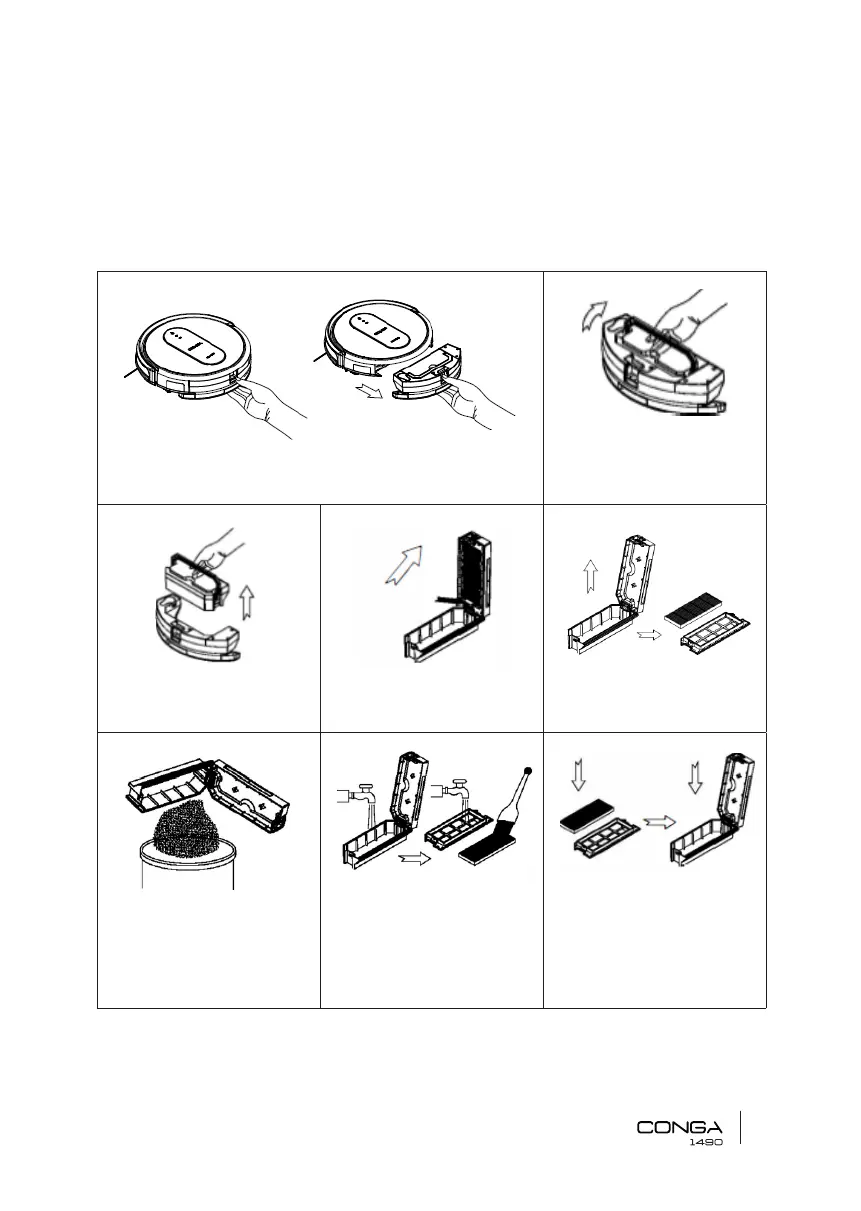 CONGA
1490