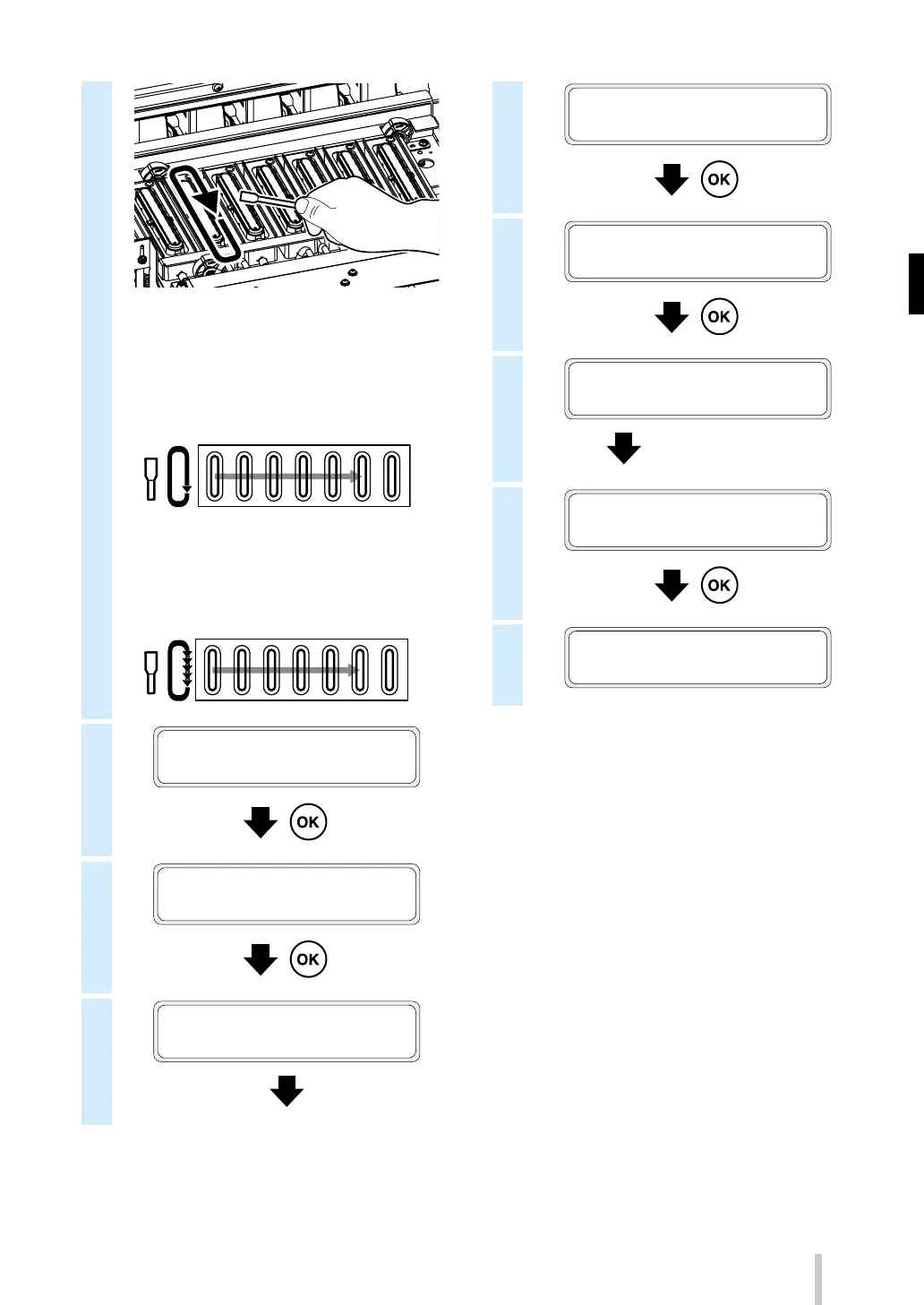 OK

OK

OK

OK

OK