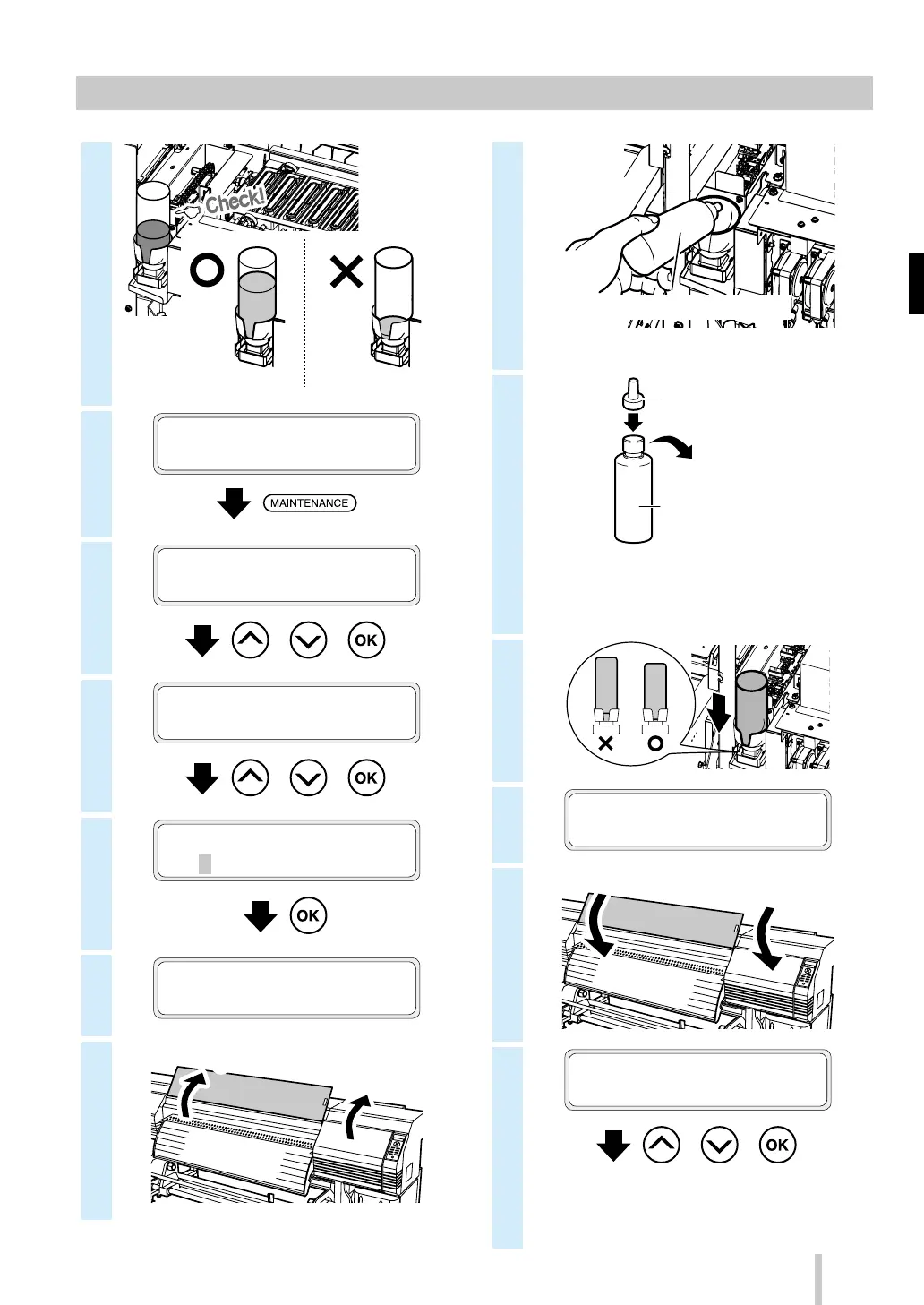 Check!

MAINTENANCE

OK

OK

OK

OK