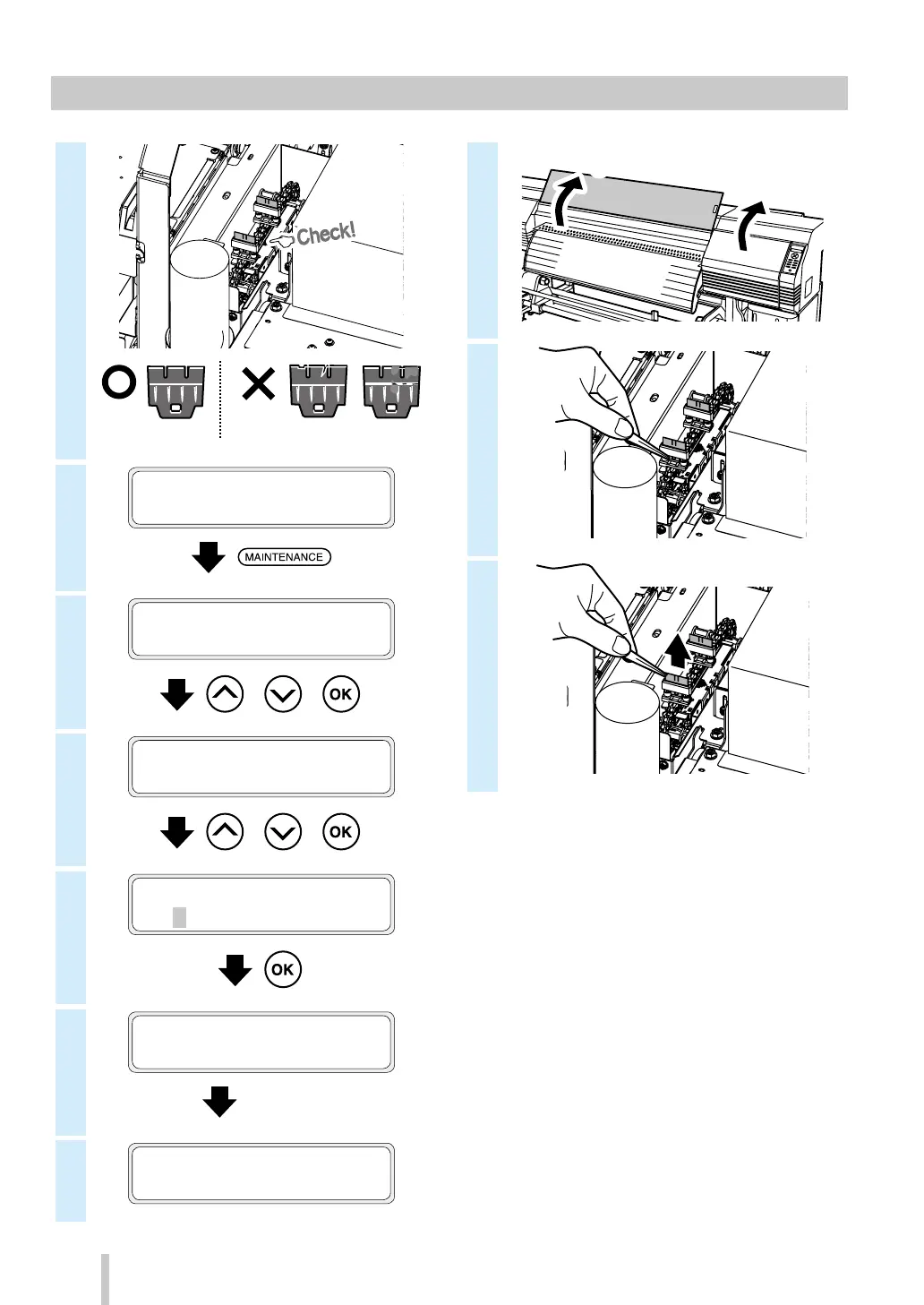 Check!

MAINTENANCE

OK

OK

OK