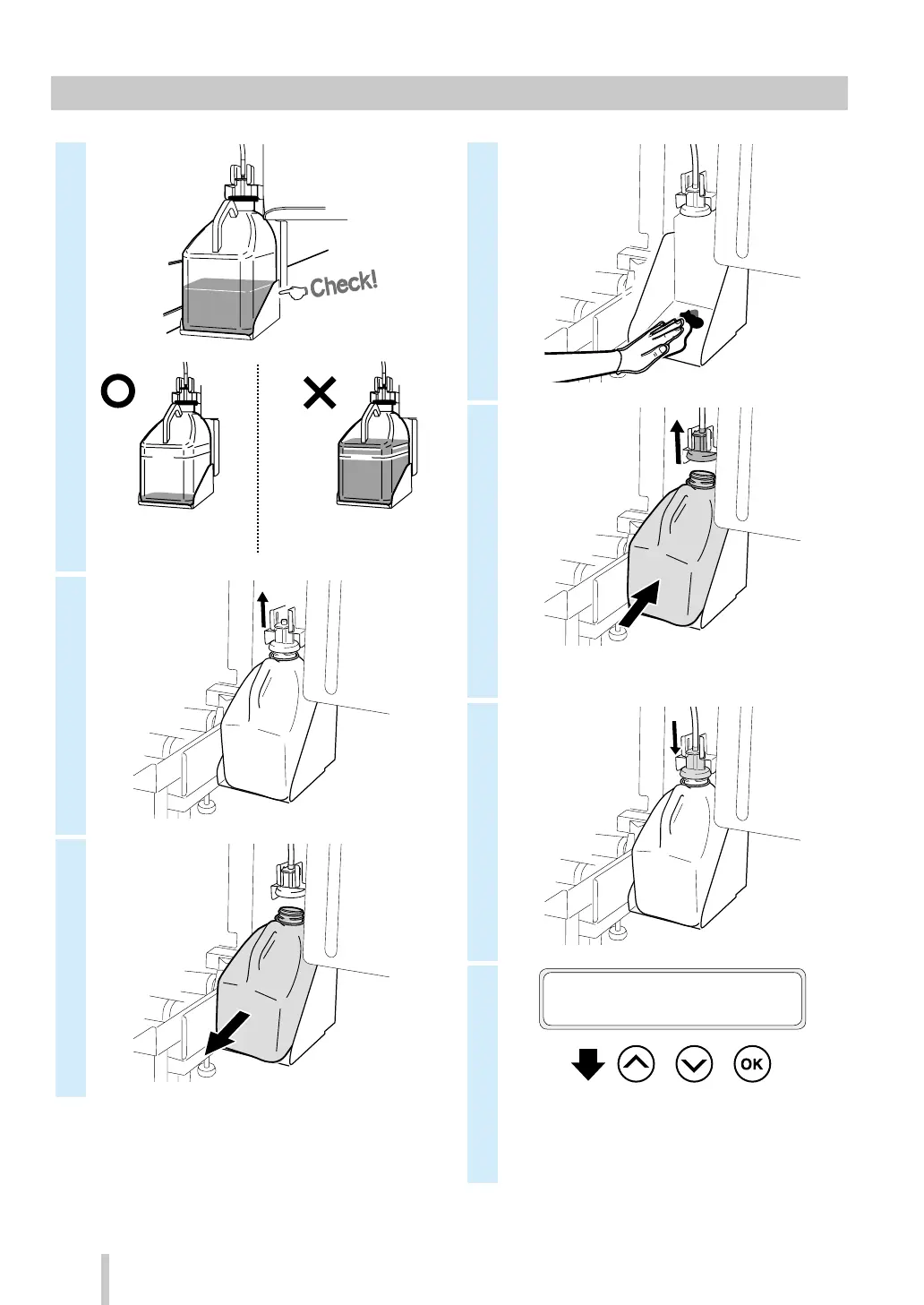 Check!

OK