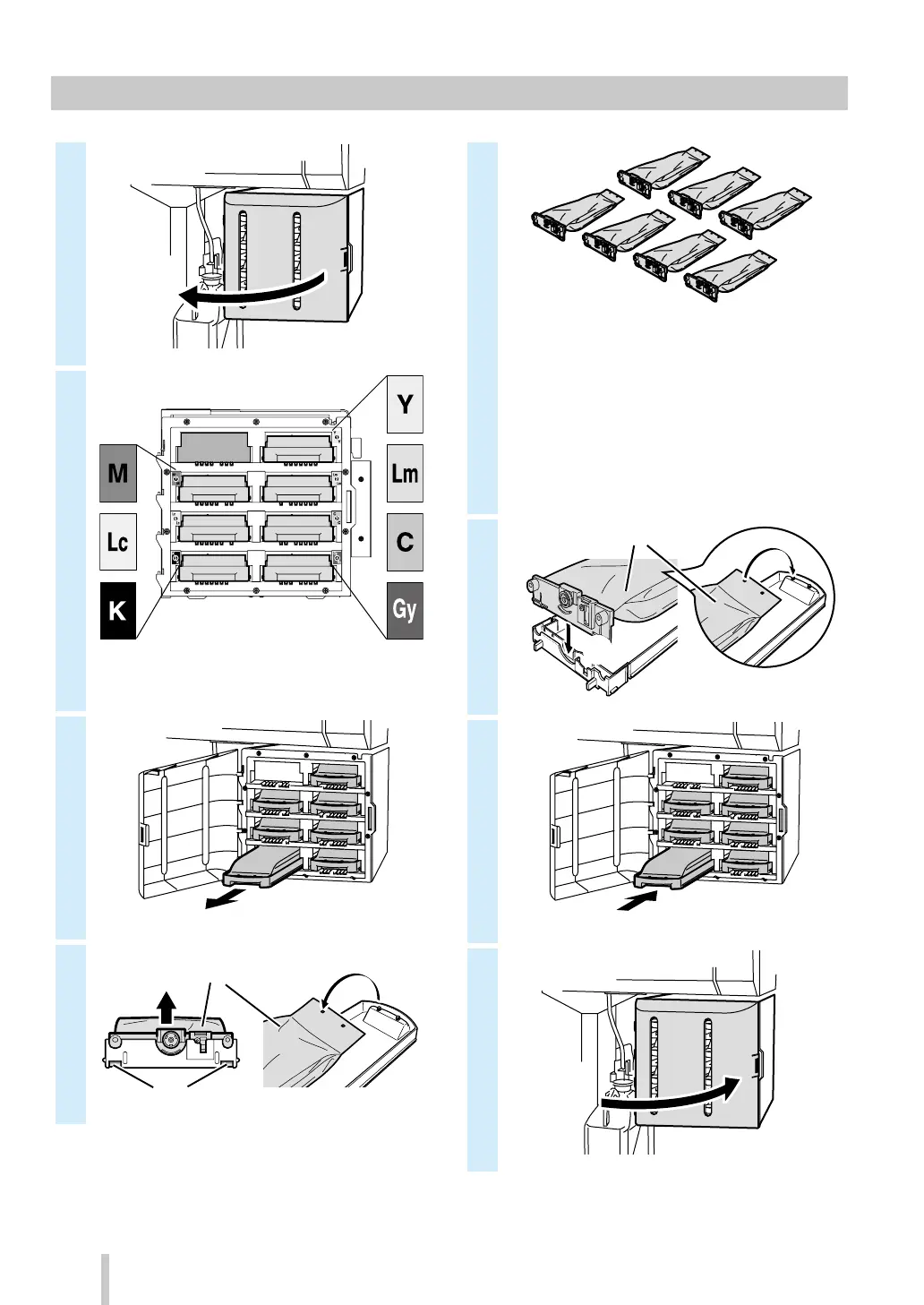 Y

M

Lm

Lc

C

K

Gy