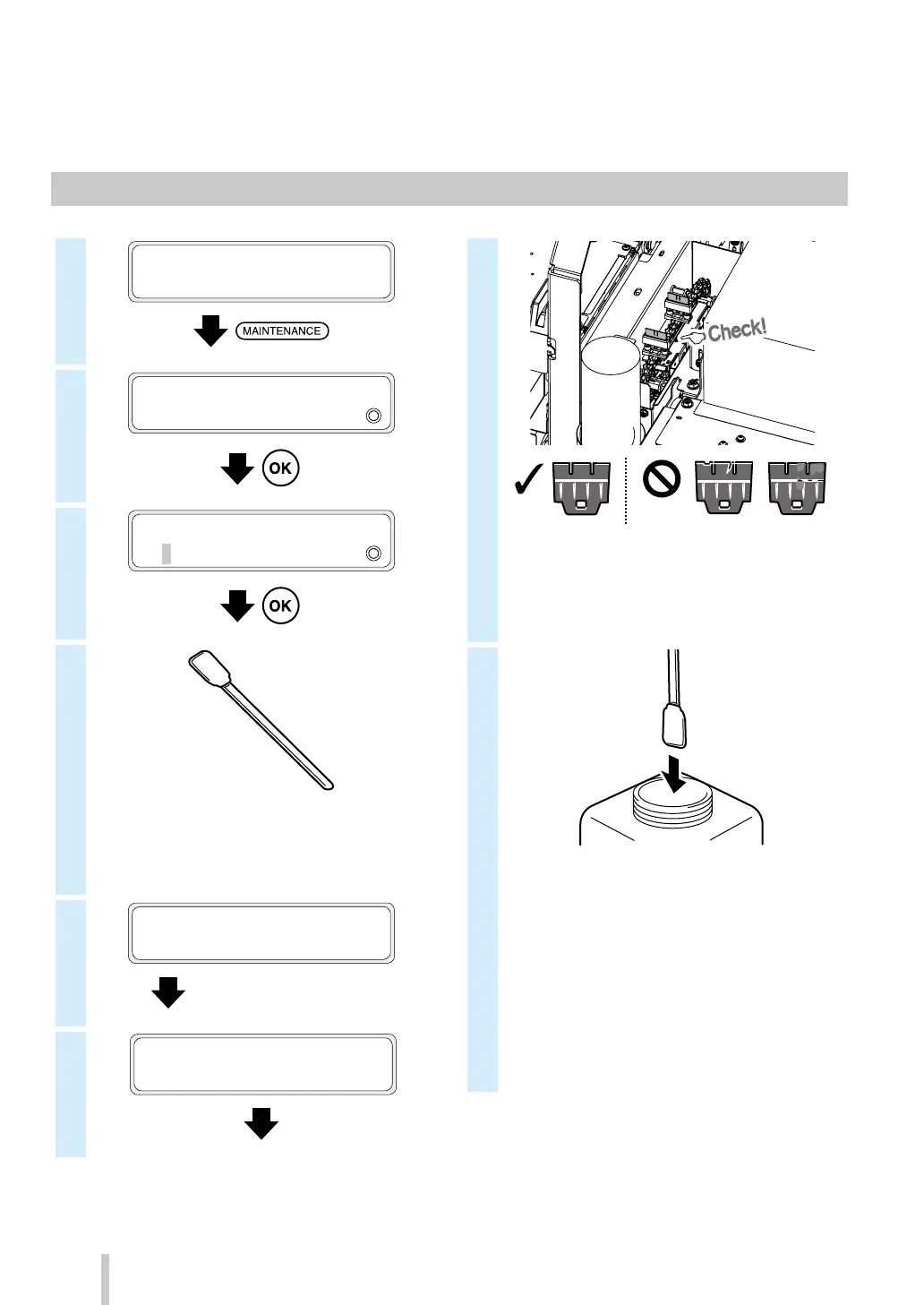 MAINTENANCE

OK

OK

Check!