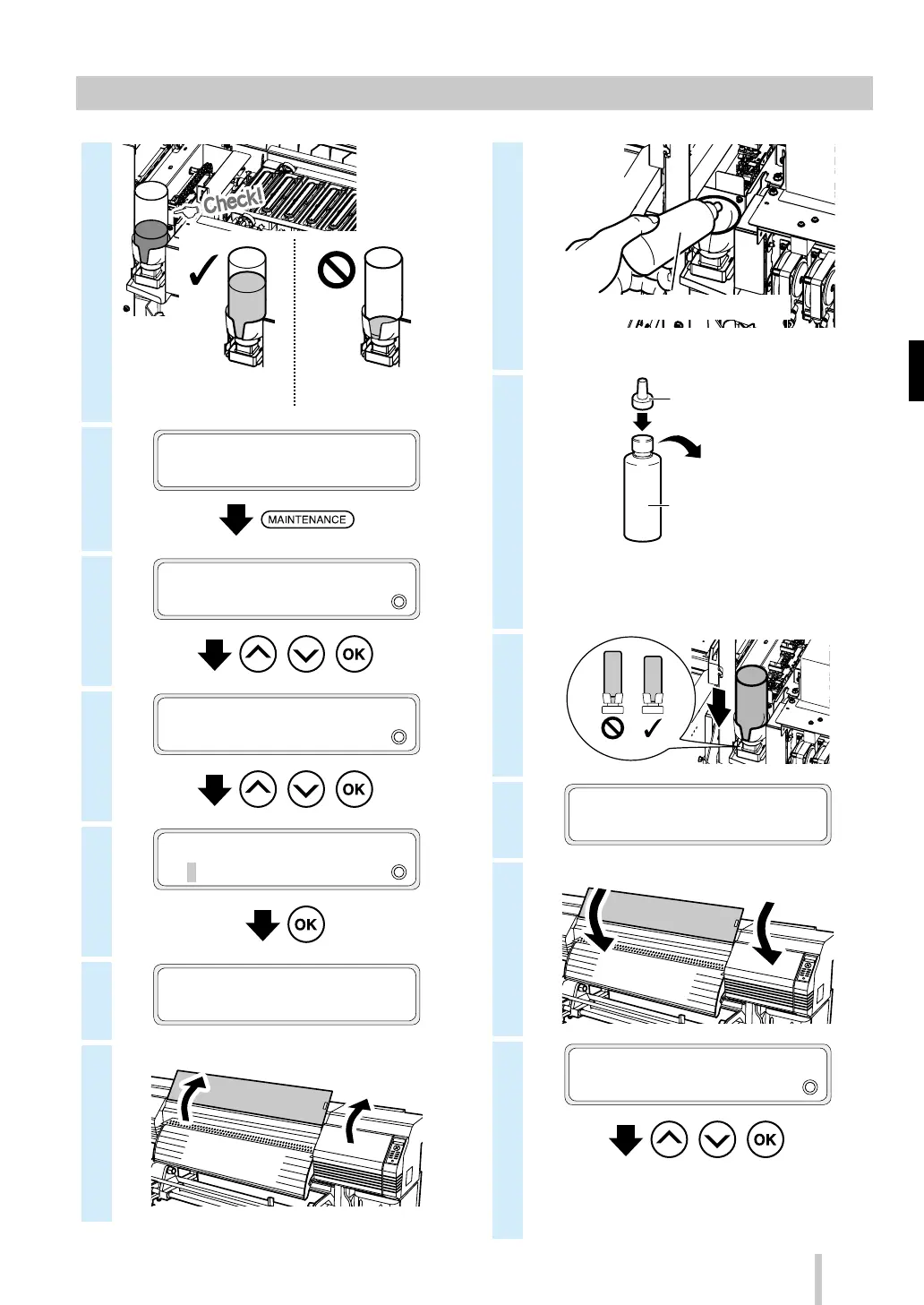 Check!

MAINTENANCE

OK

OK

OK

OK