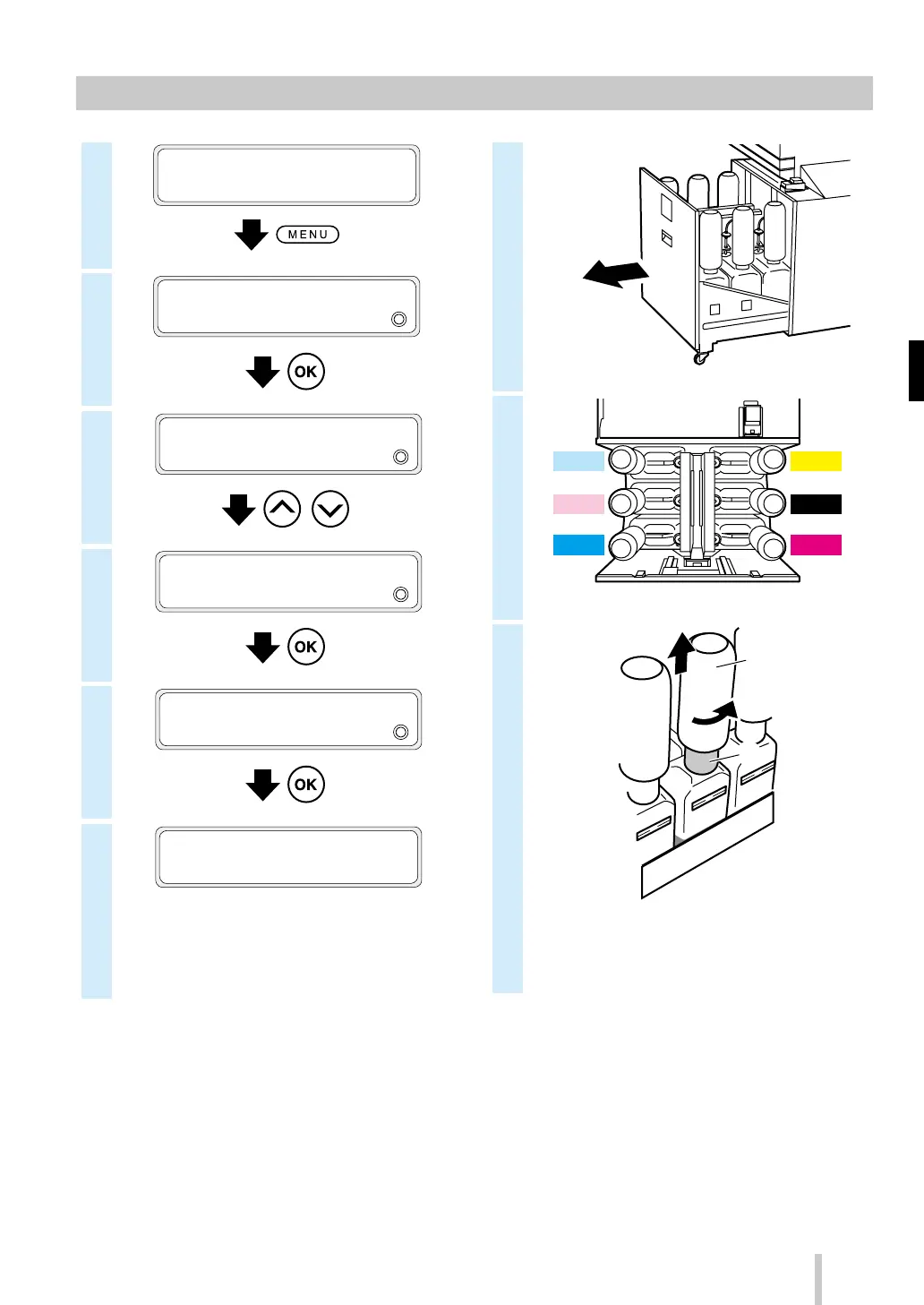 MENU

OK

OK

OK