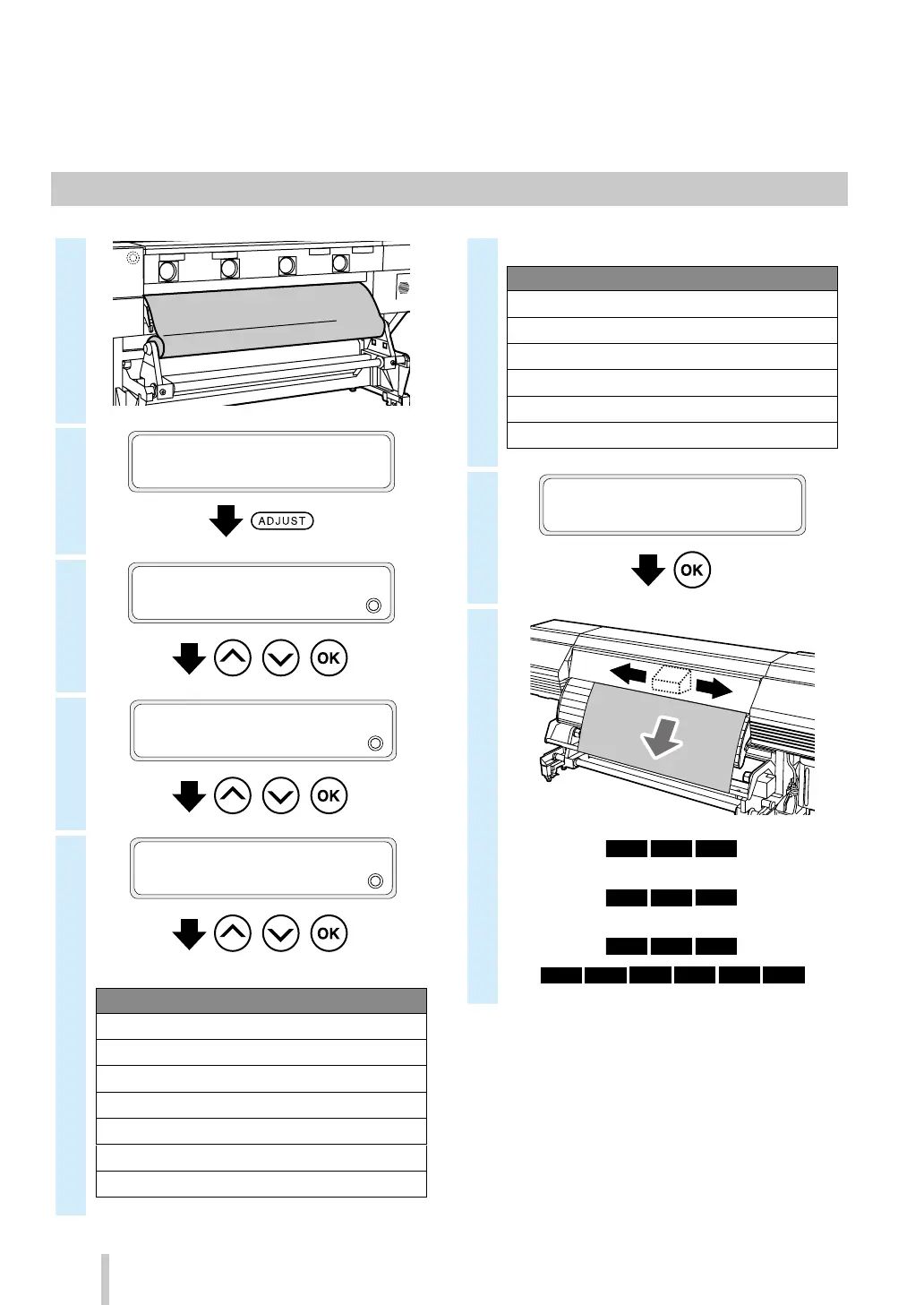 ADJUST

OK

OK

OK

OK