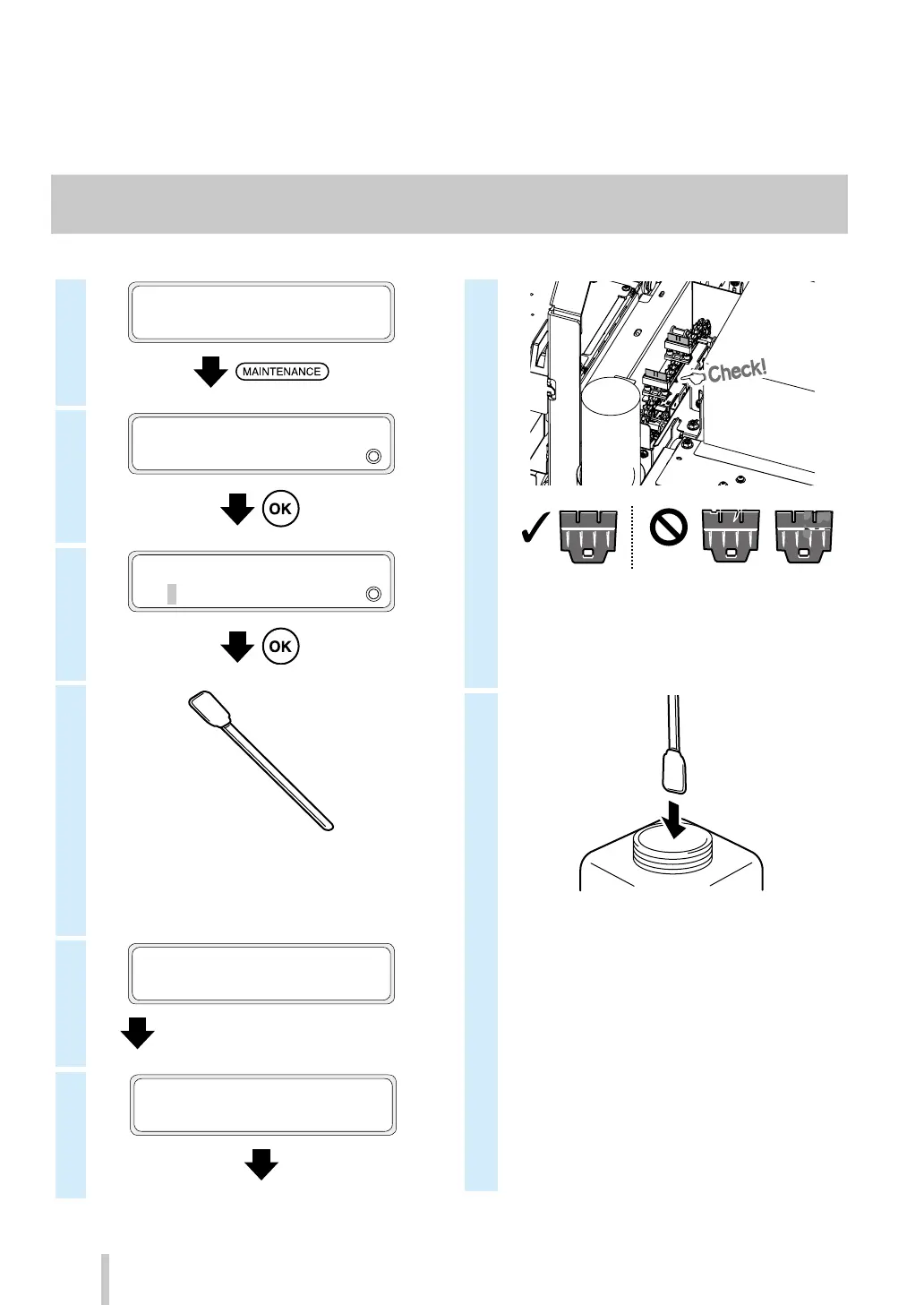 MAINTENANCE

OK

OK

Check!