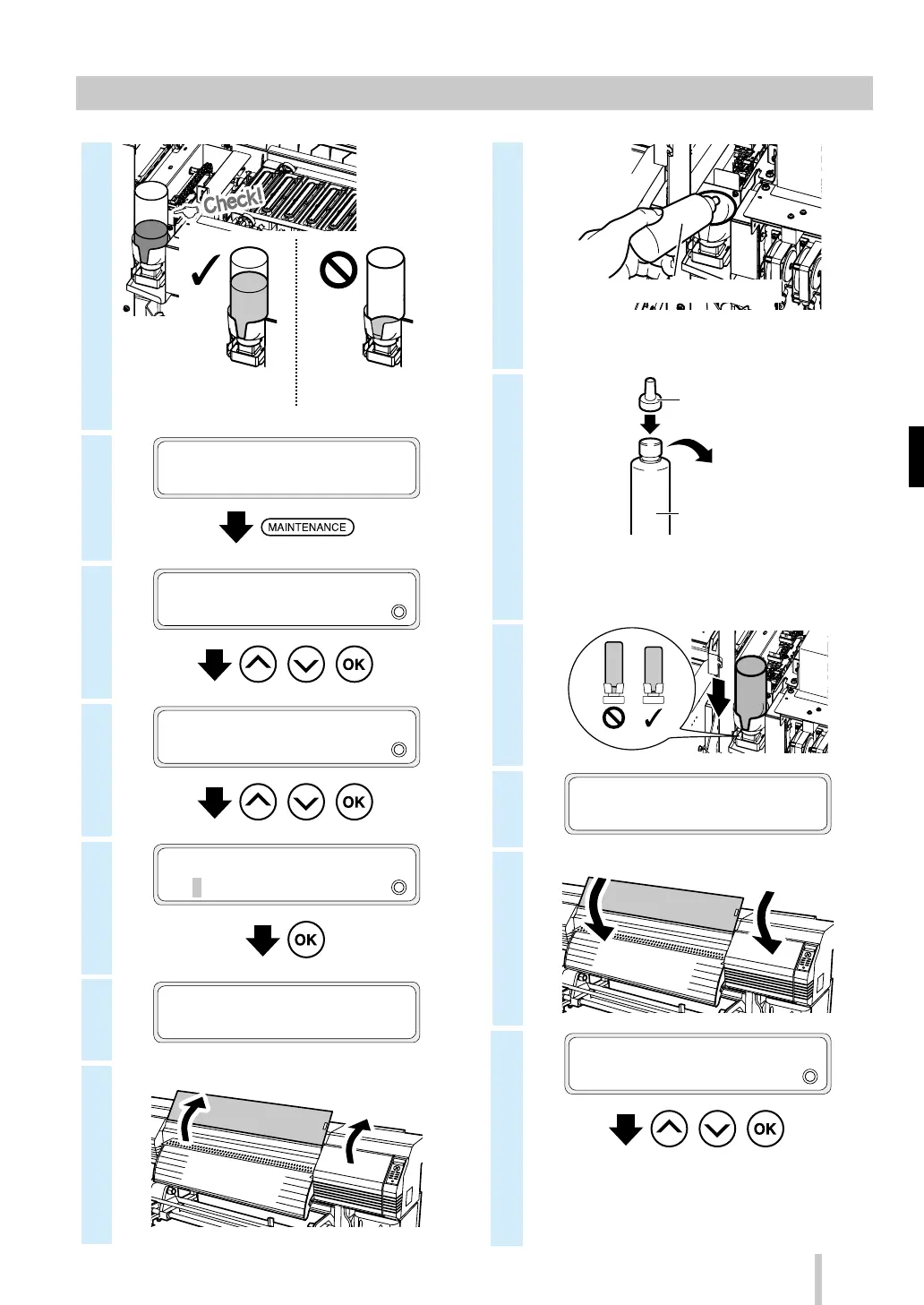 Check!

MAINTENANCE

OK

OK

OK

OK