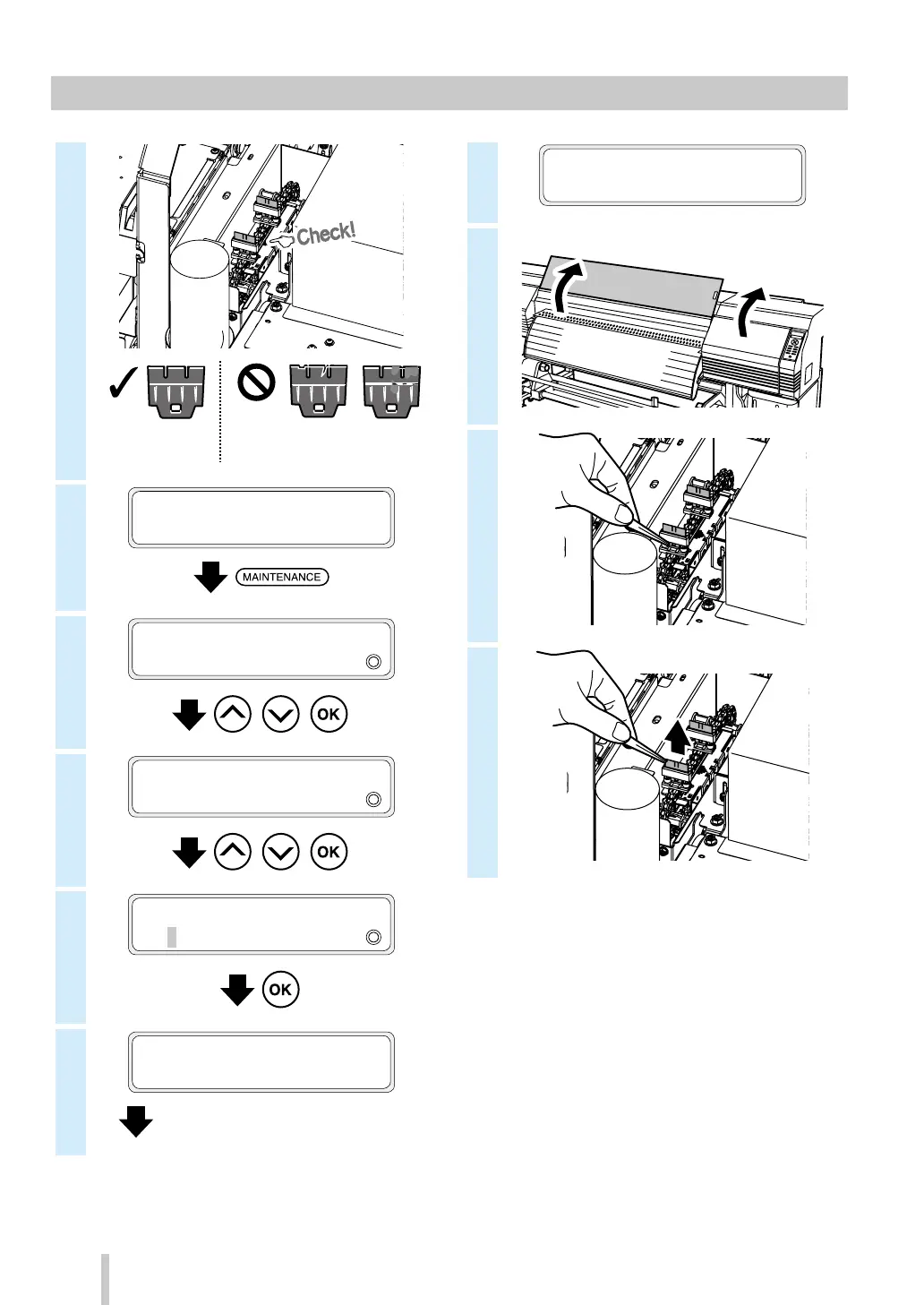 Check!

MAINTENANCE

OK

OK

OK