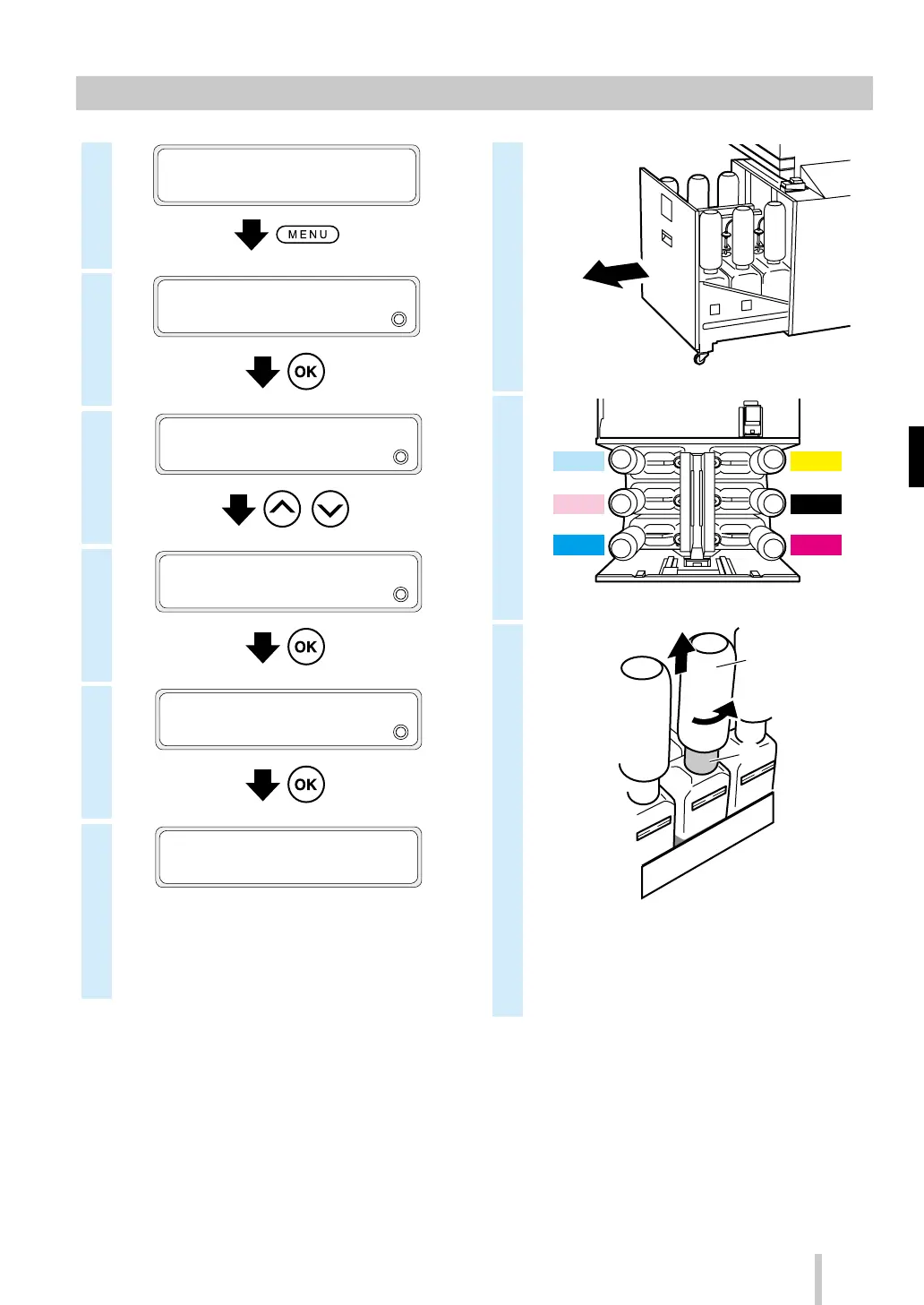 MENU

OK

OK

OK