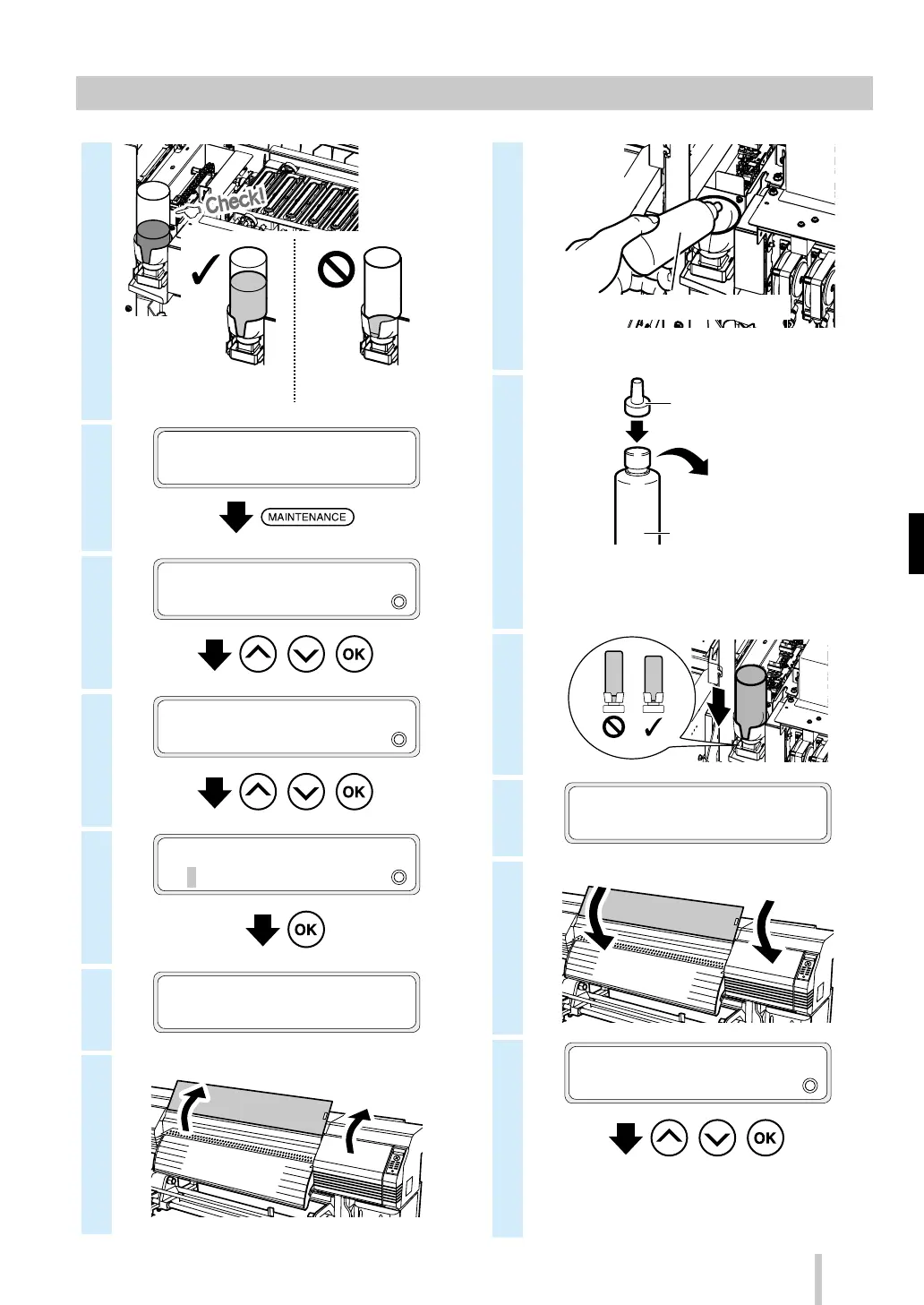 Check!

MAINTENANCE

OK

OK

OK

OK