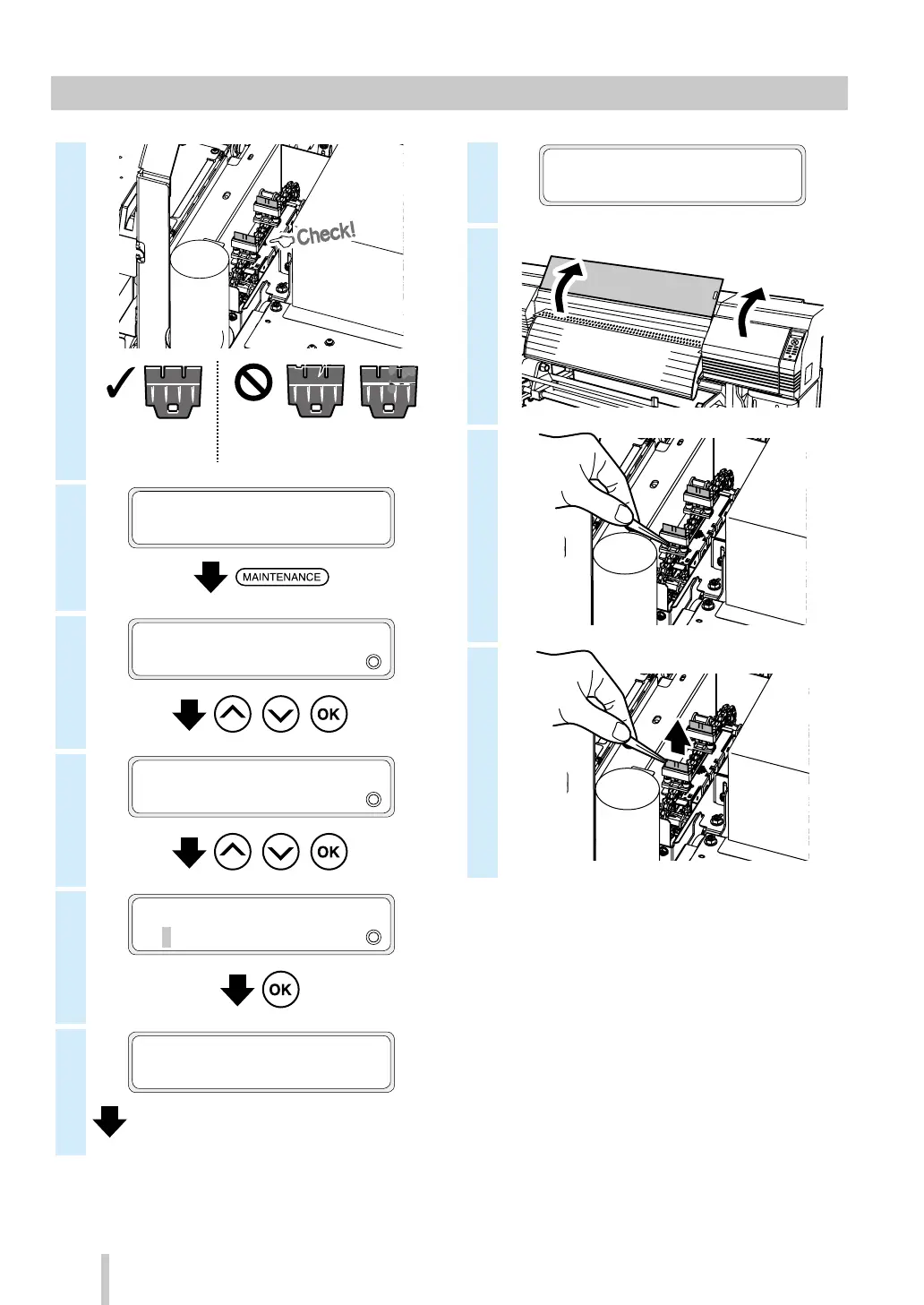 Check!

MAINTENANCE

OK

OK

OK