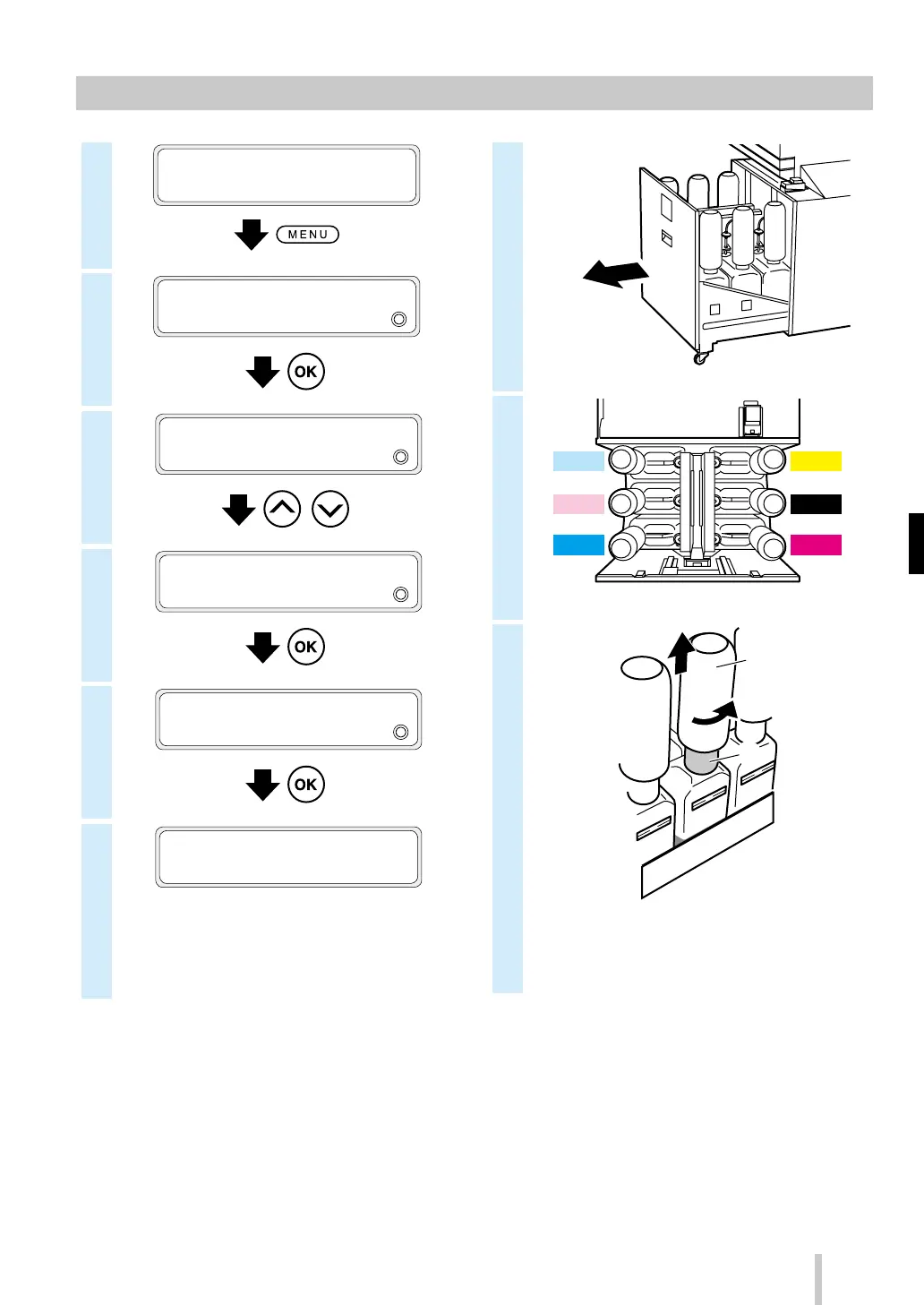 MENU

OK

OK

OK