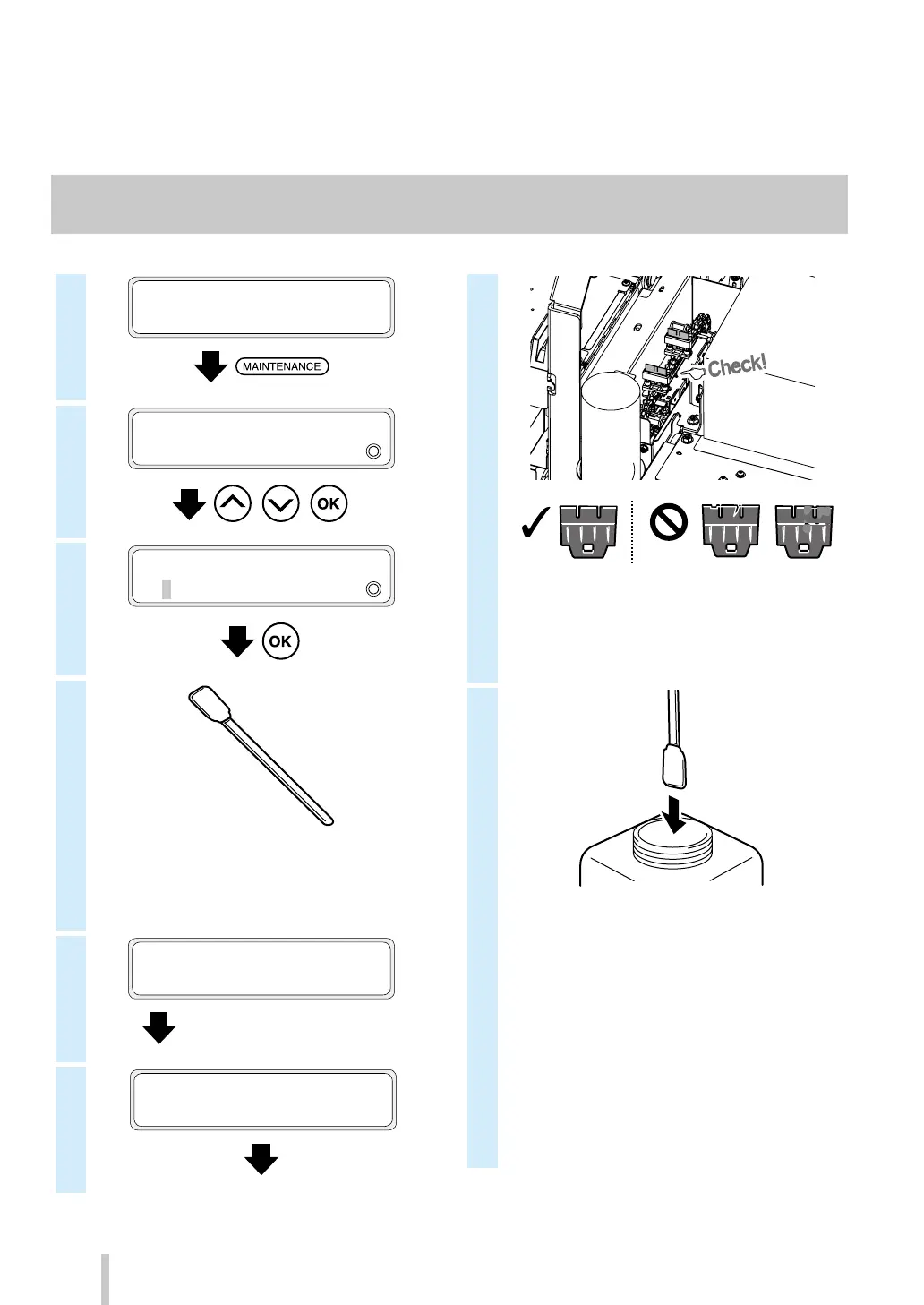 MAINTENANCE

OK

OK

Check!