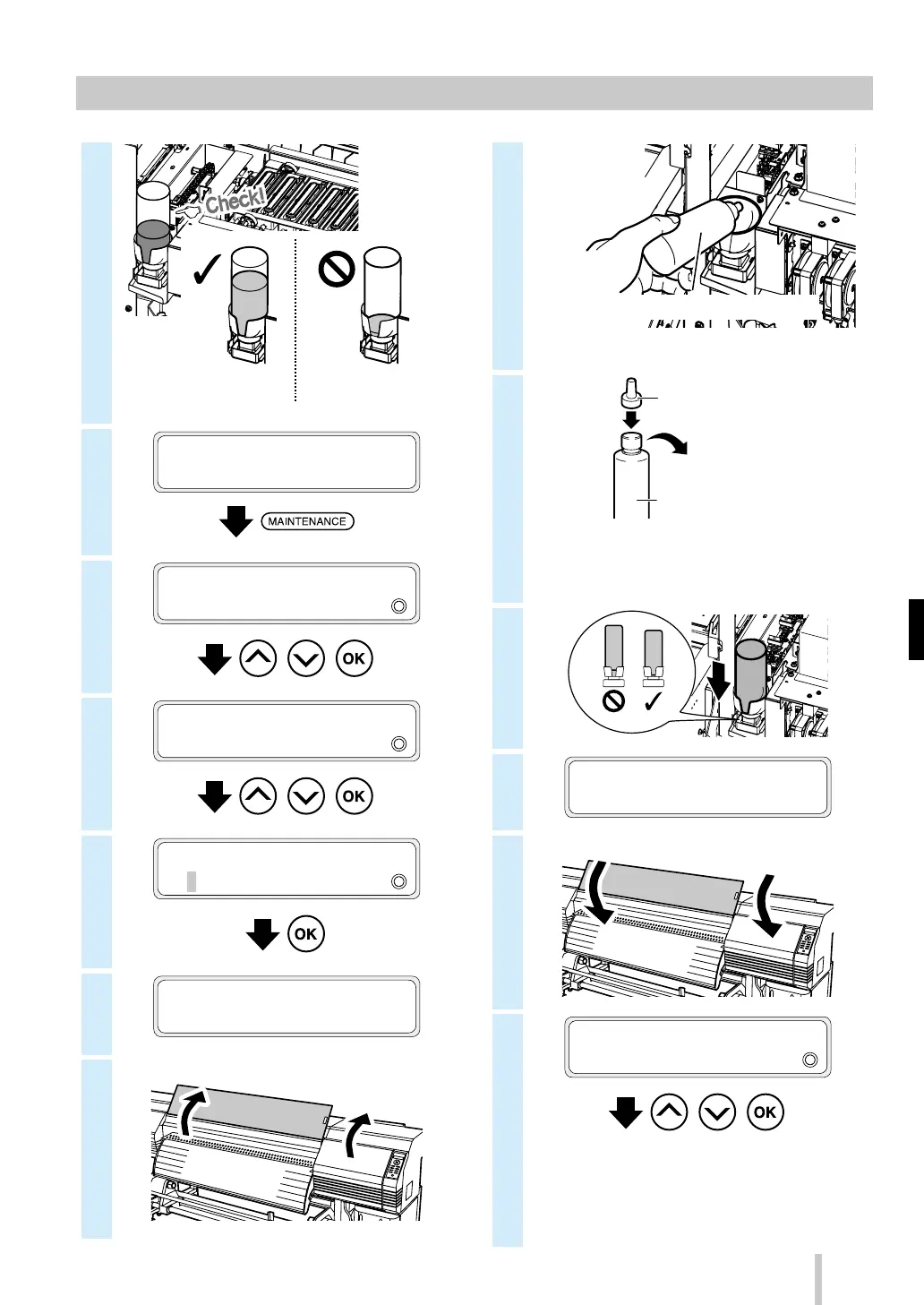 Check!

MAINTENANCE

OK

OK

OK

OK