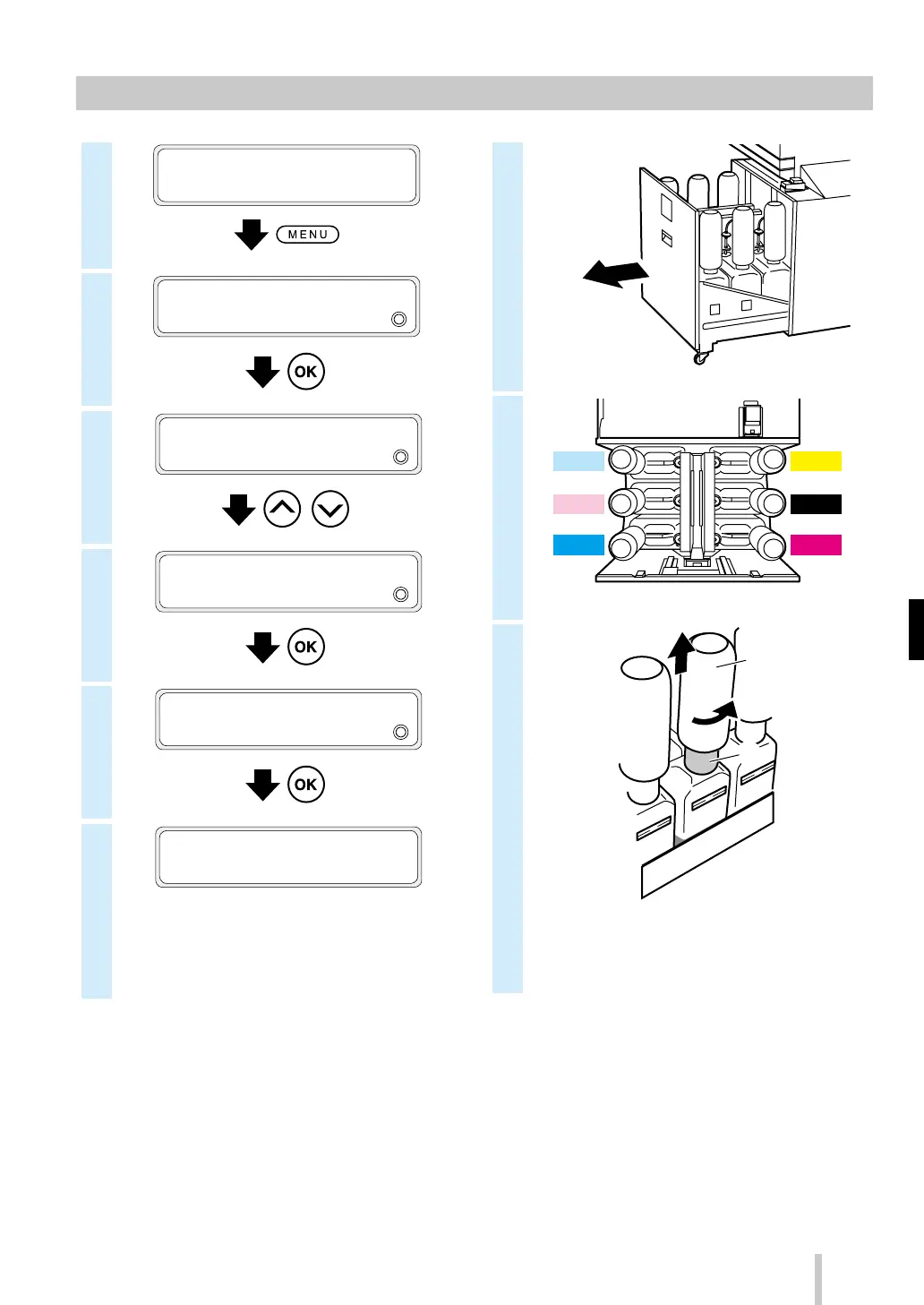 MENU

OK

OK

OK