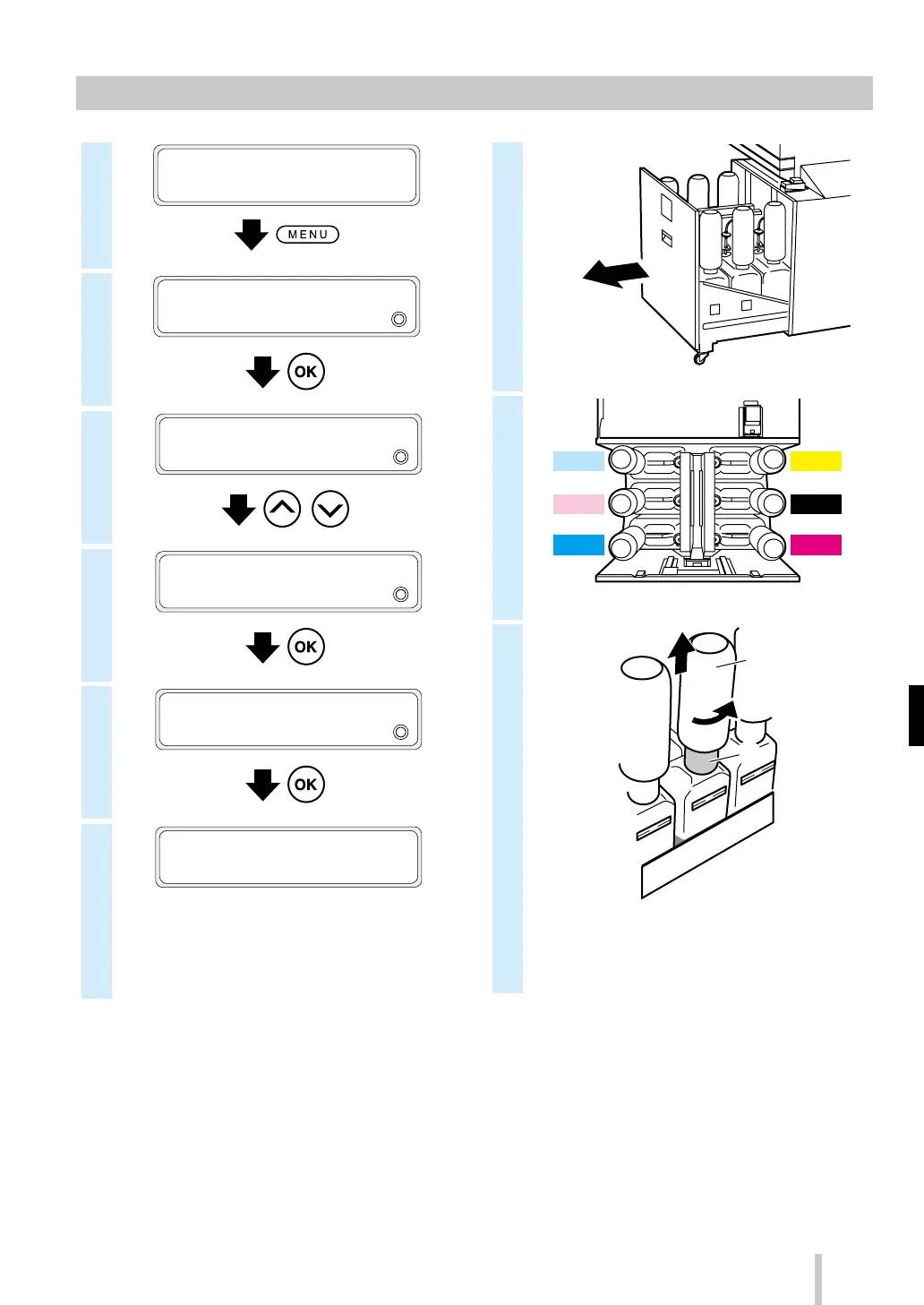 MENU

OK

OK

OK