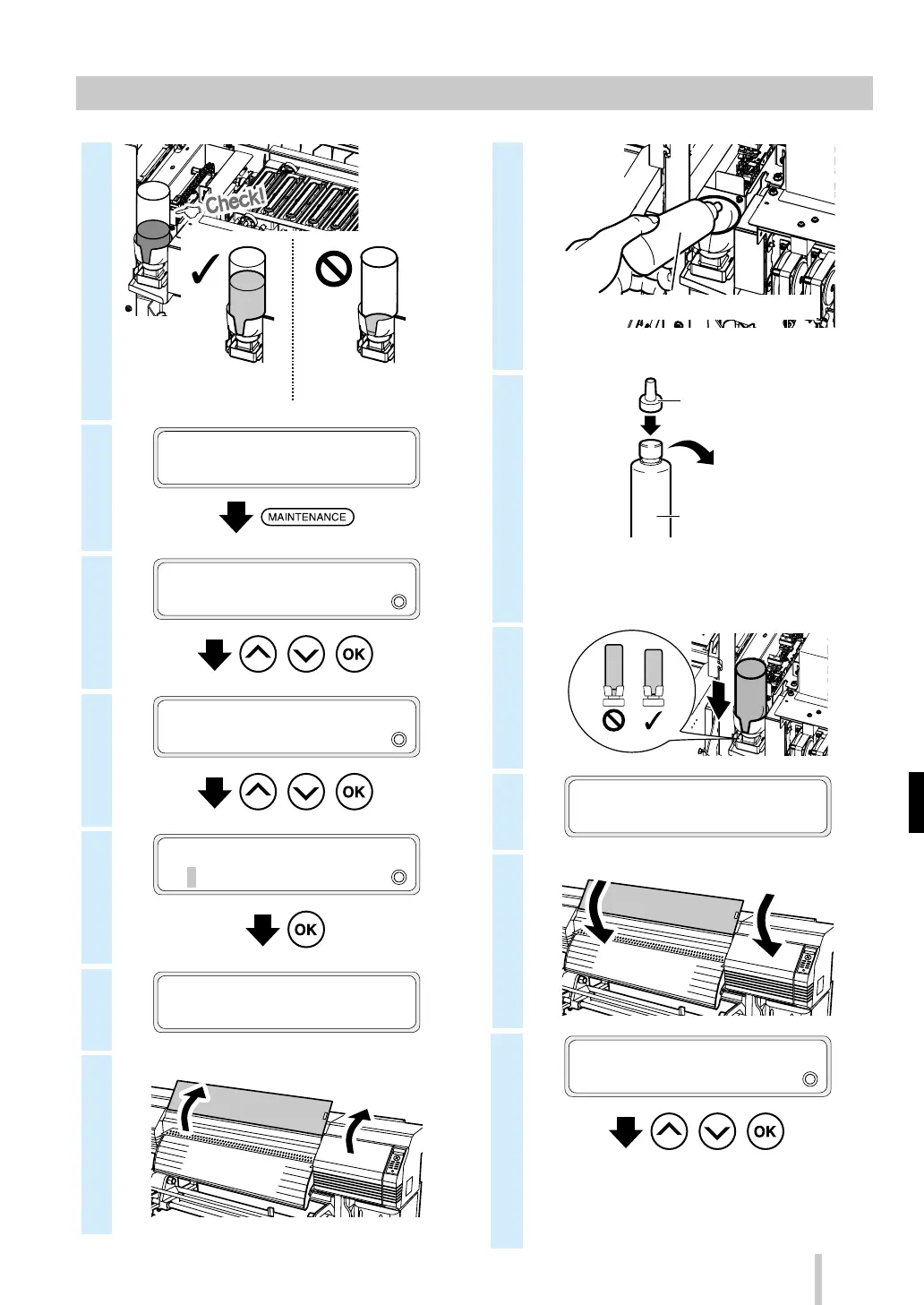 Check!

MAINTENANCE

OK

OK

OK

OK