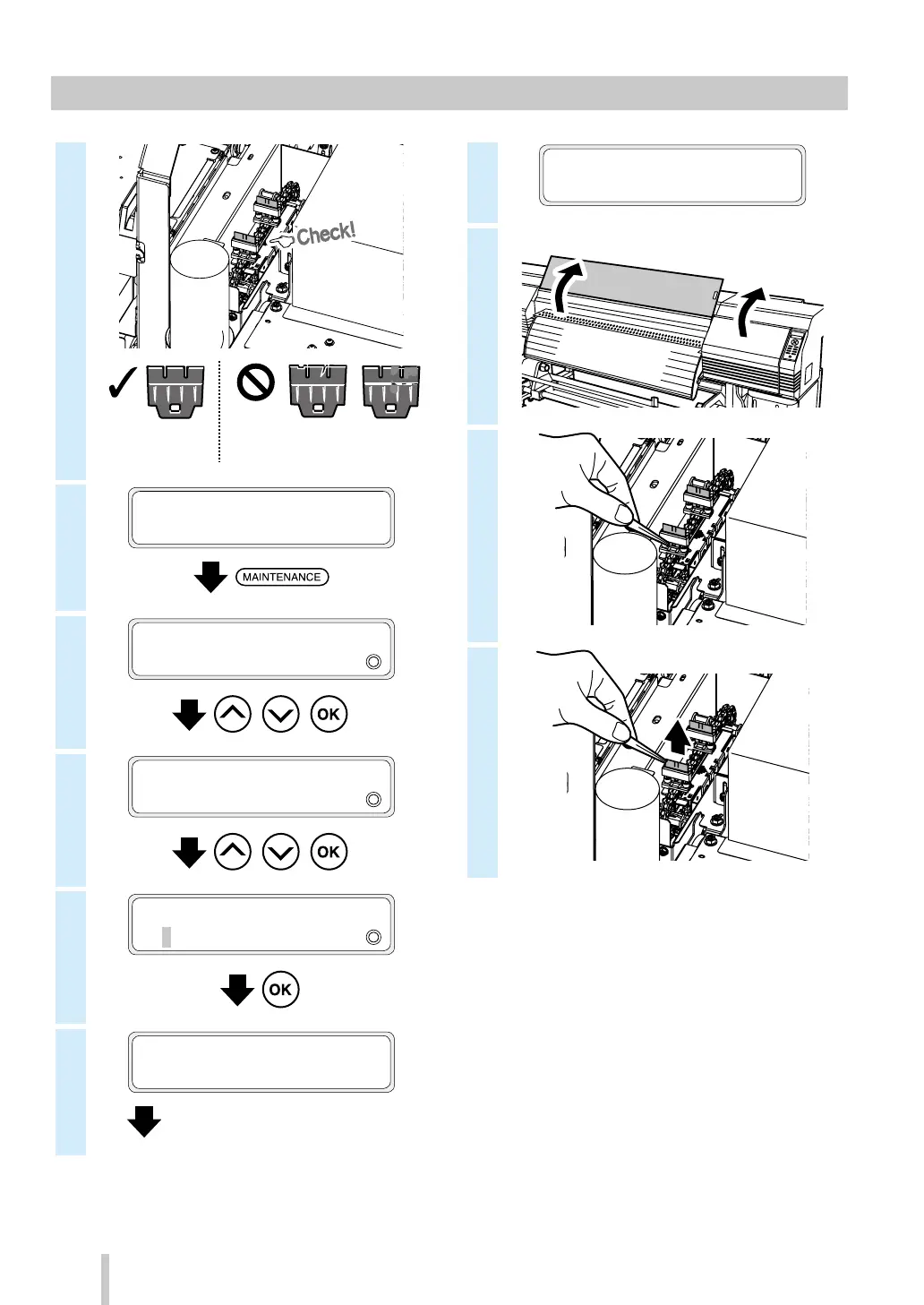 Check!

MAINTENANCE

OK

OK

OK