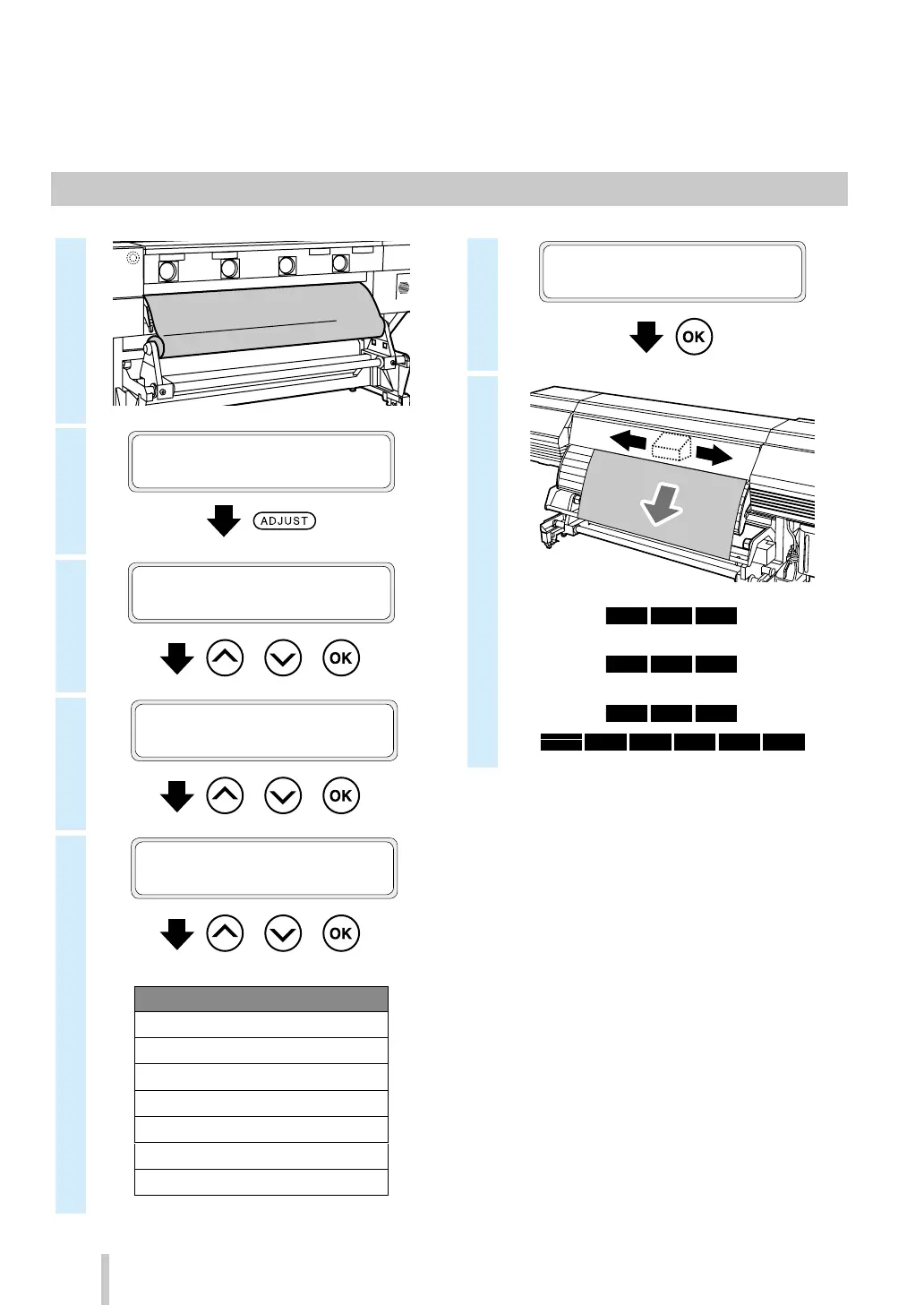 ADJUST

OK

OK

OK

OK