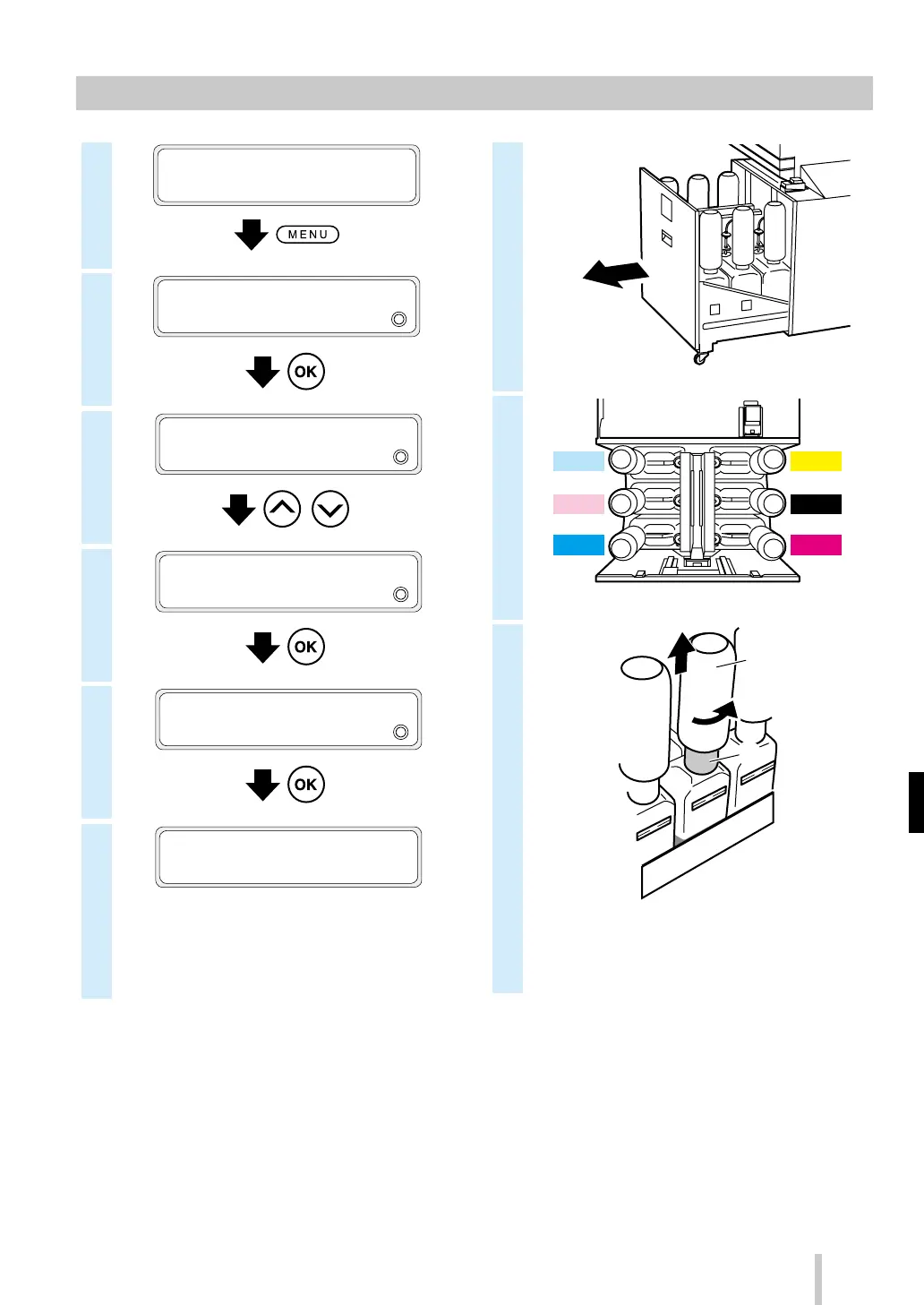 MENU

OK

OK

OK