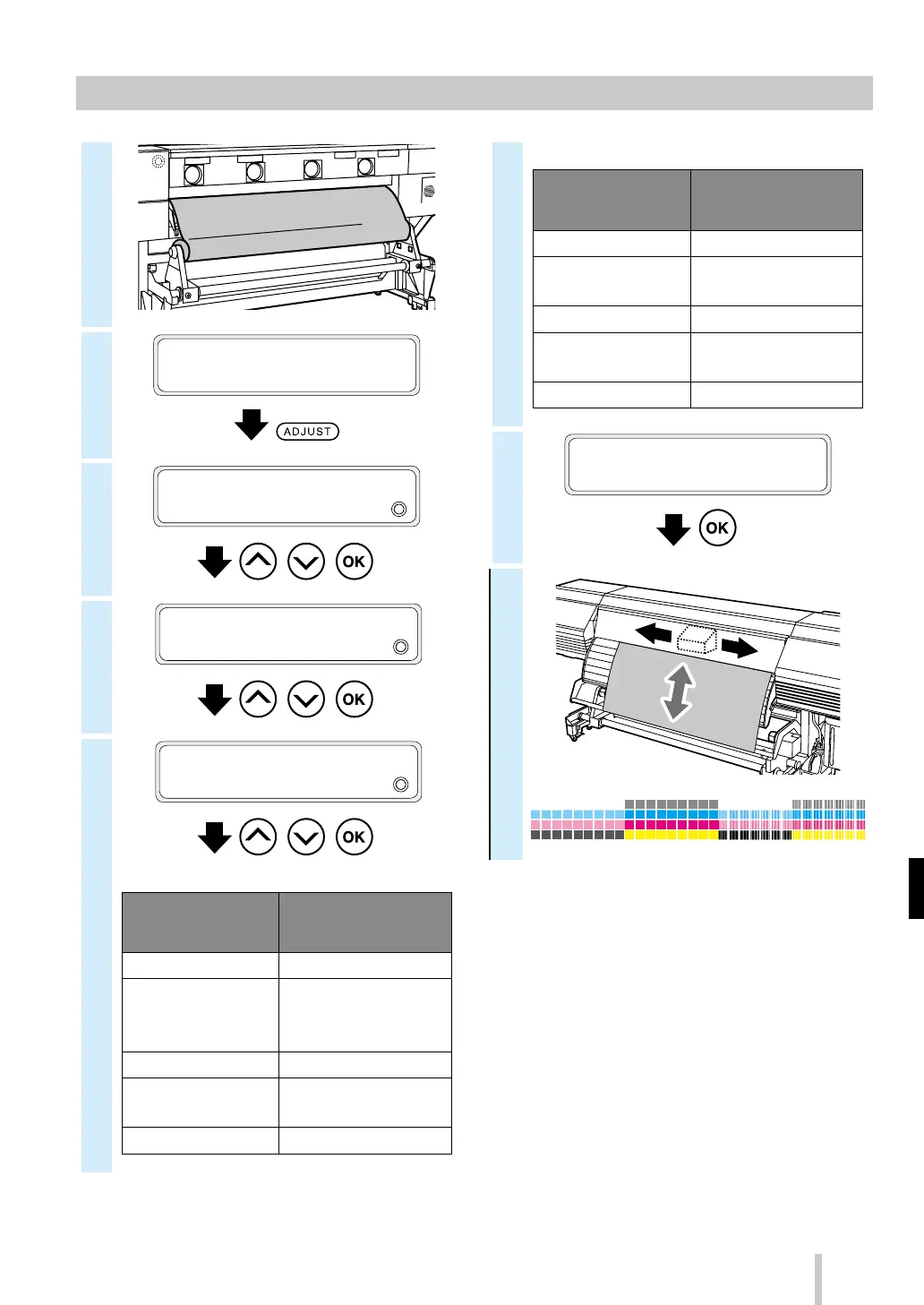 ADJUST

OK

OK

OK

OK