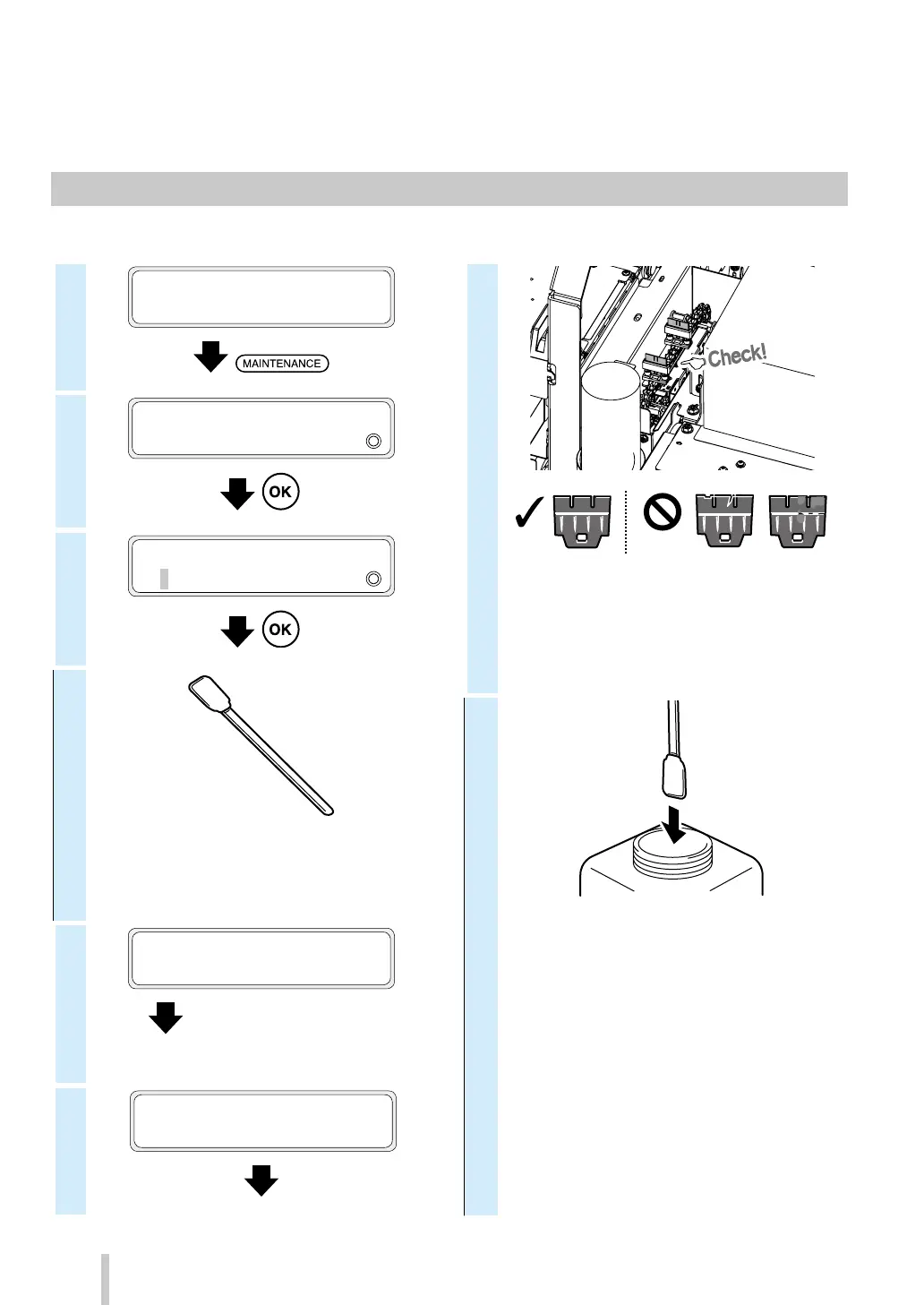 MAINTENANCE

OK

OK

Check!