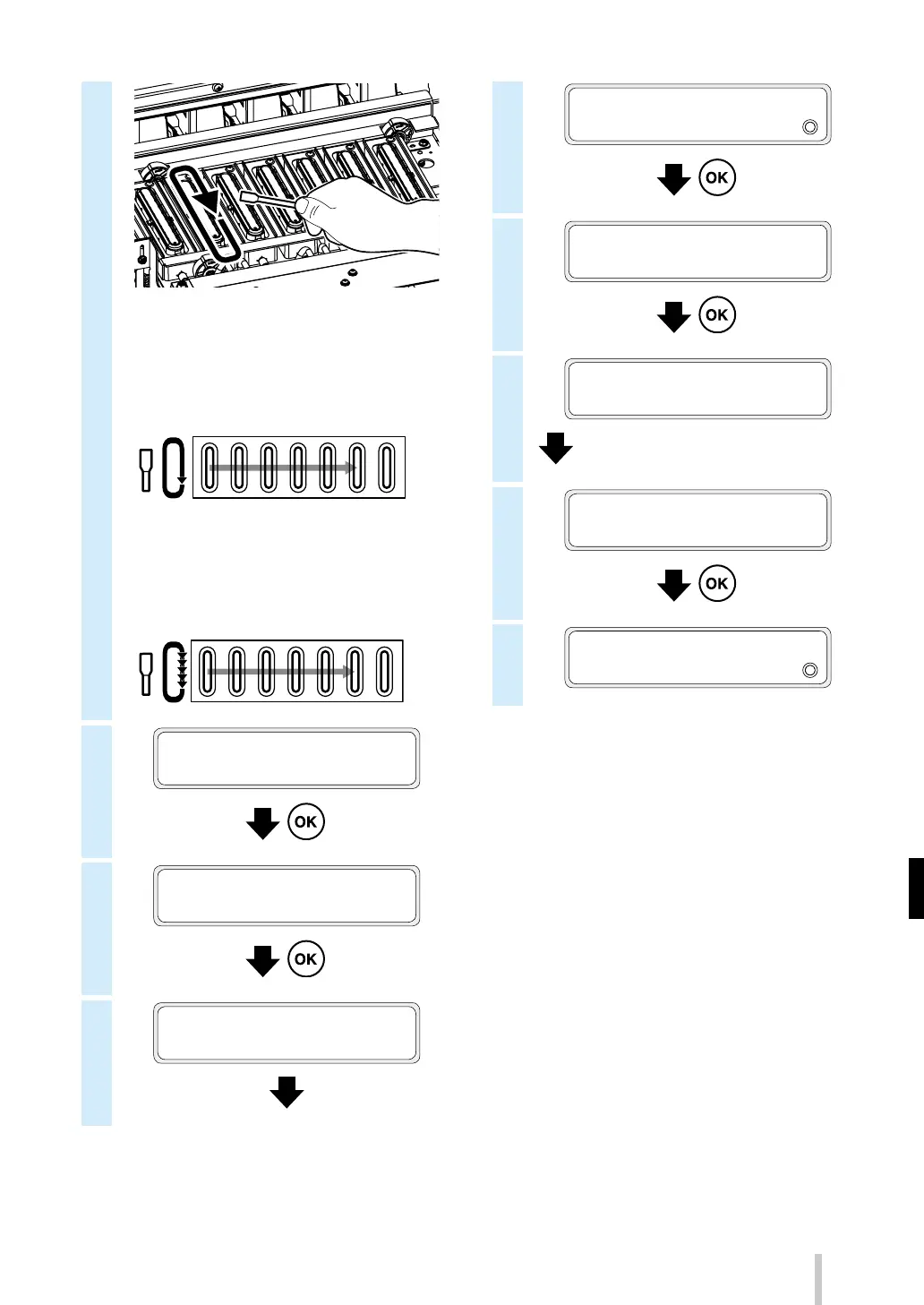 OK

OK

OK

OK

OK