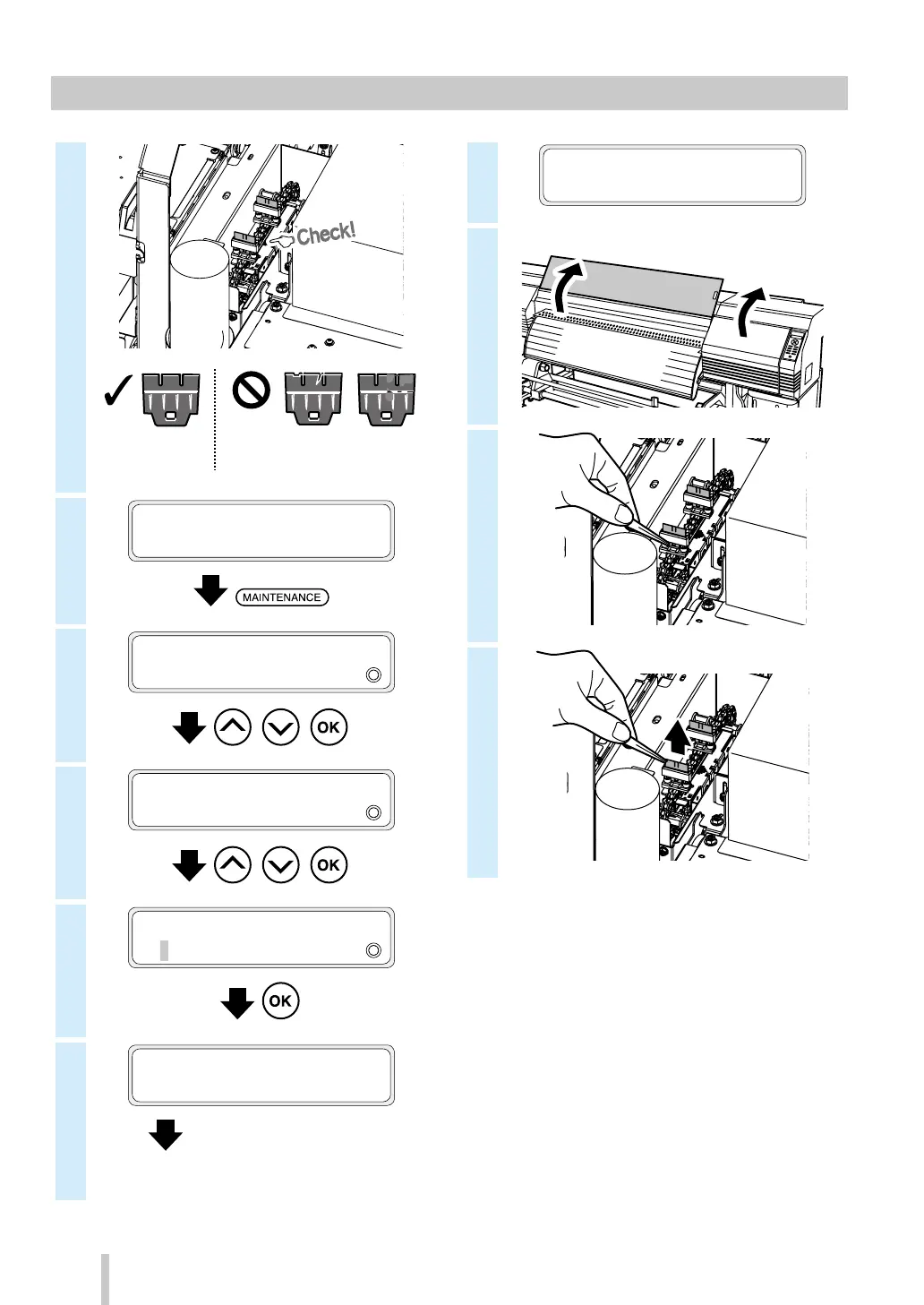 Check!

MAINTENANCE

OK

OK

OK