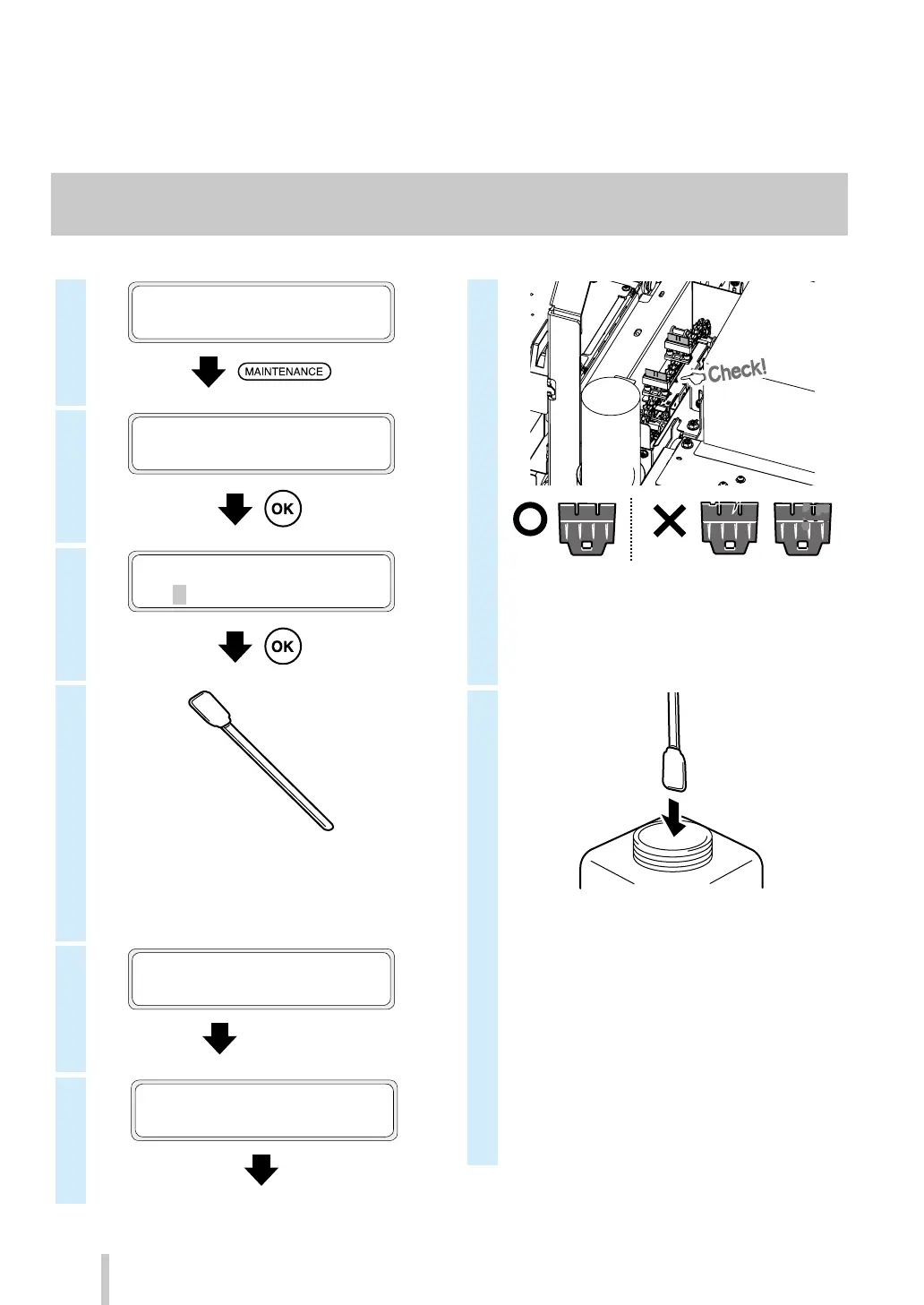 MAINTENANCE

OK

OK

Check!