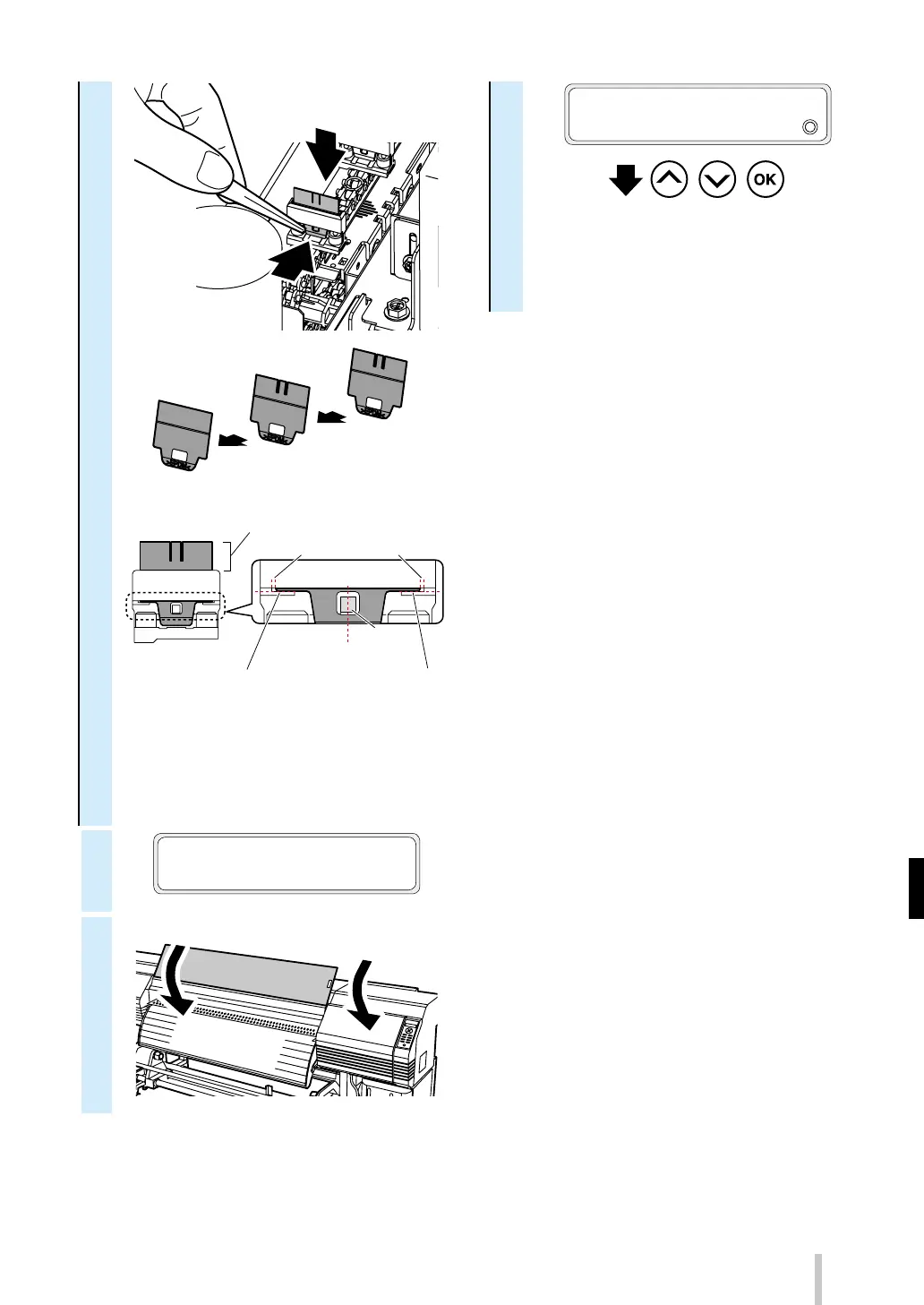 OK