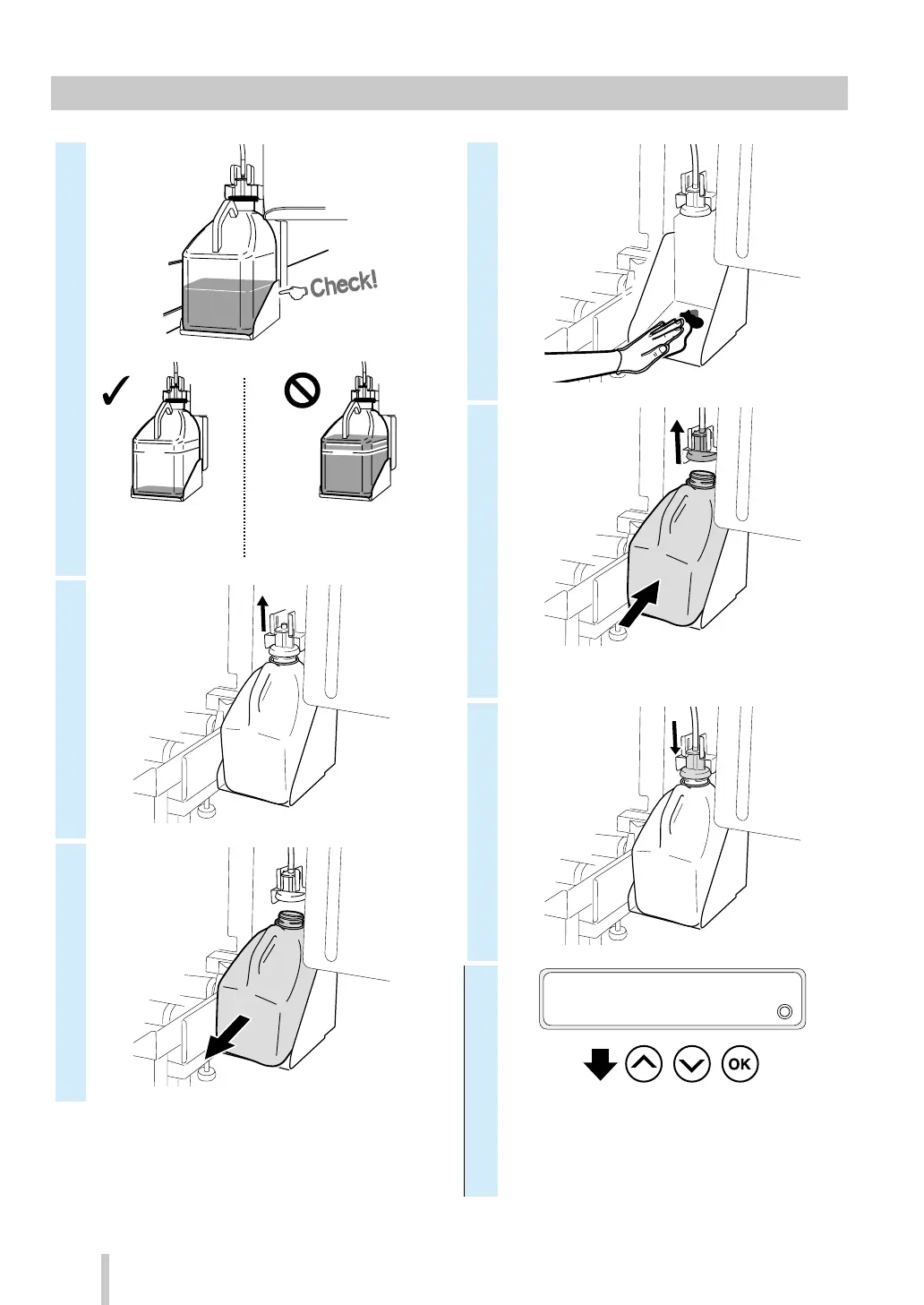 Check!

OK