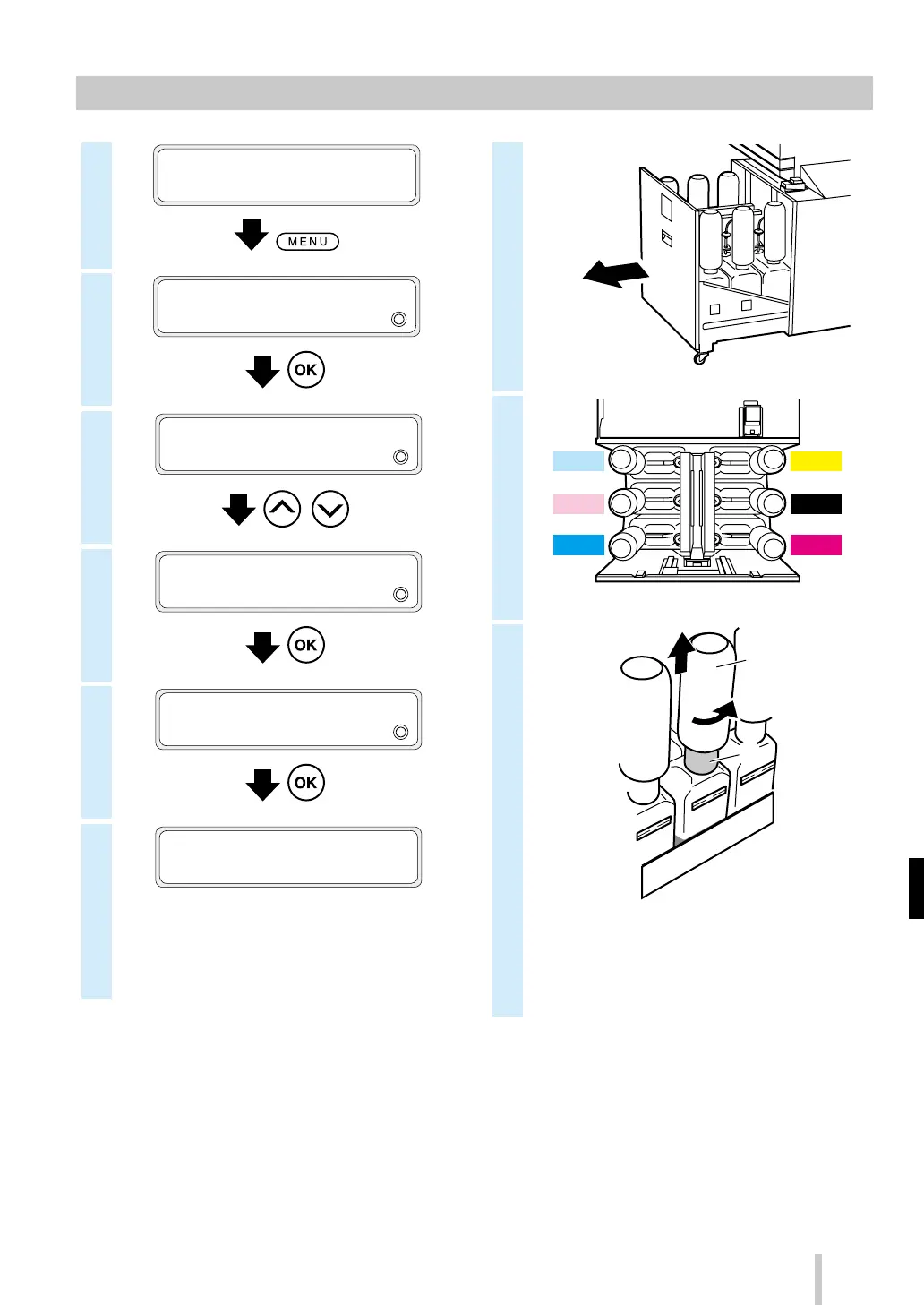 MENU

OK

OK

OK