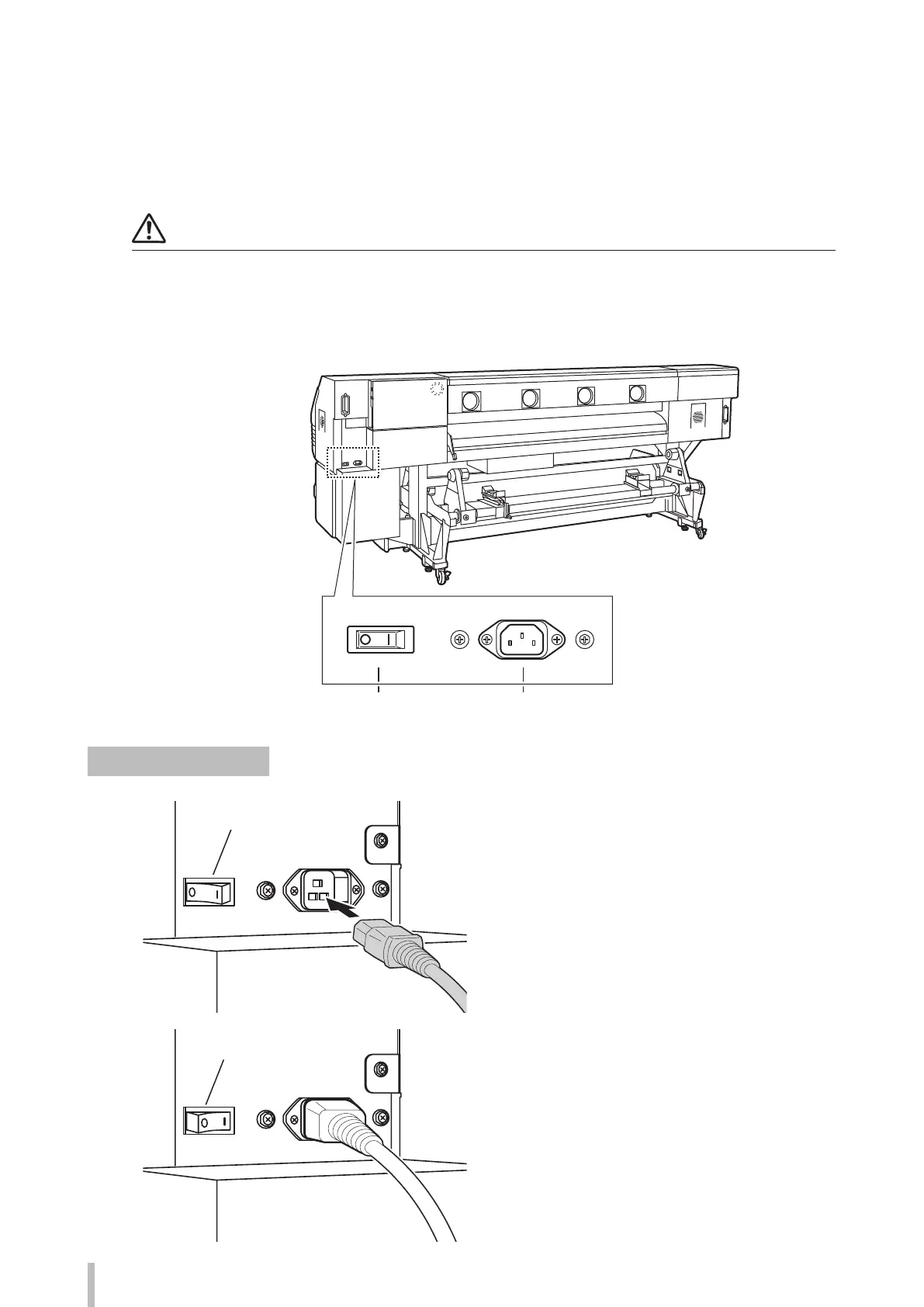 O I

O I

O I