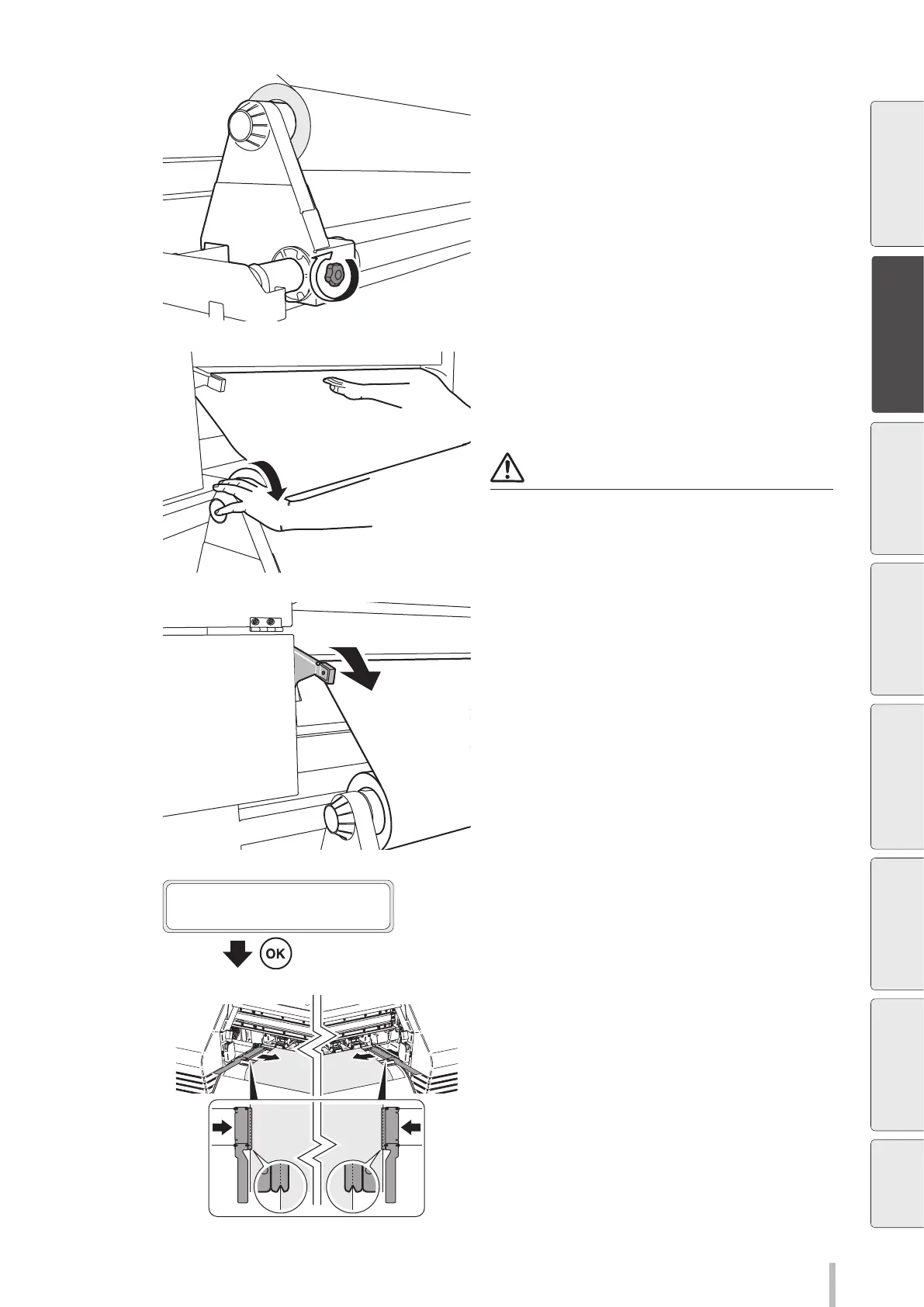 OK