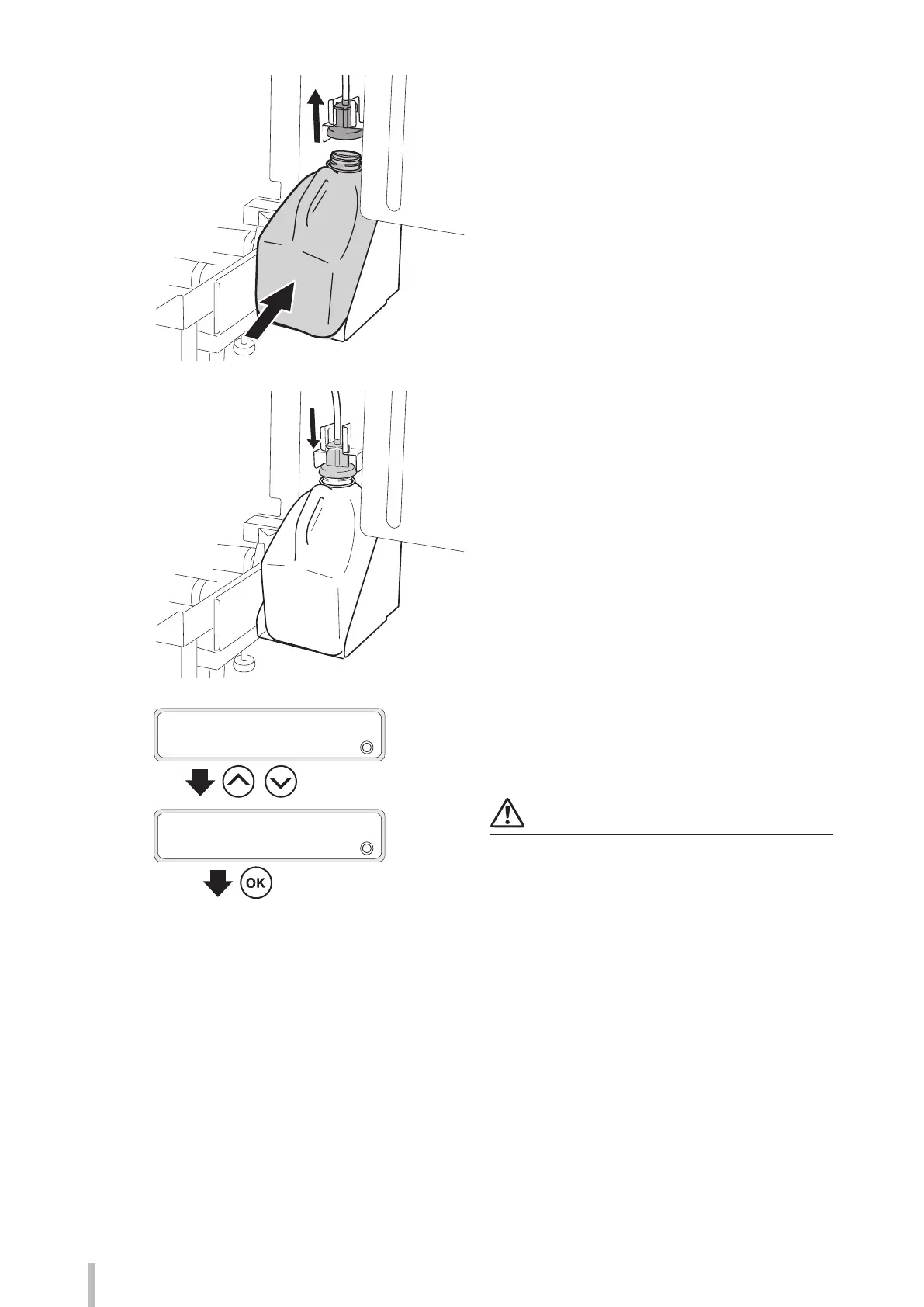 OK