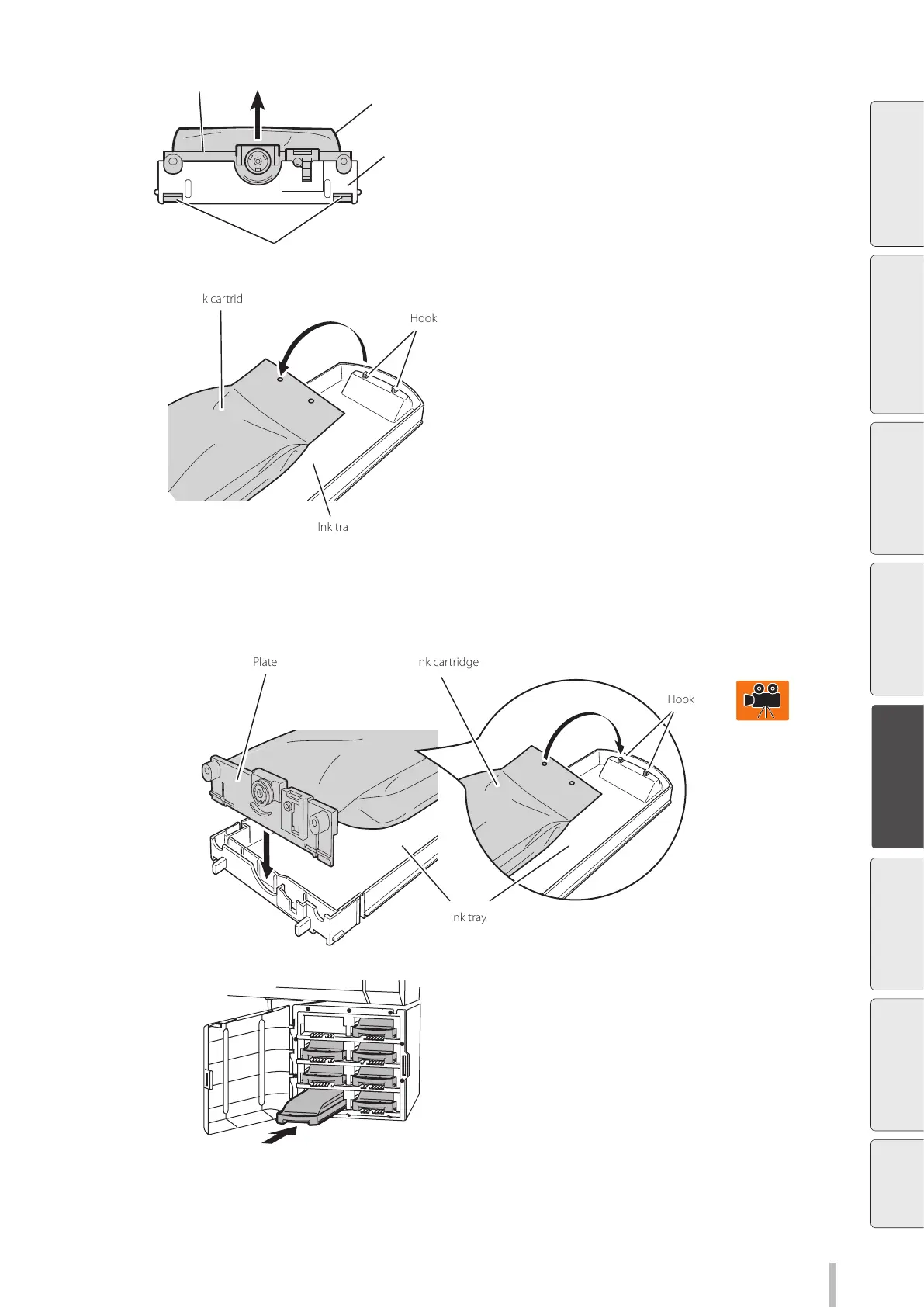 k cartrid

Hook

Ink tra

Plate

nk cartridge

Hook

Ink tray