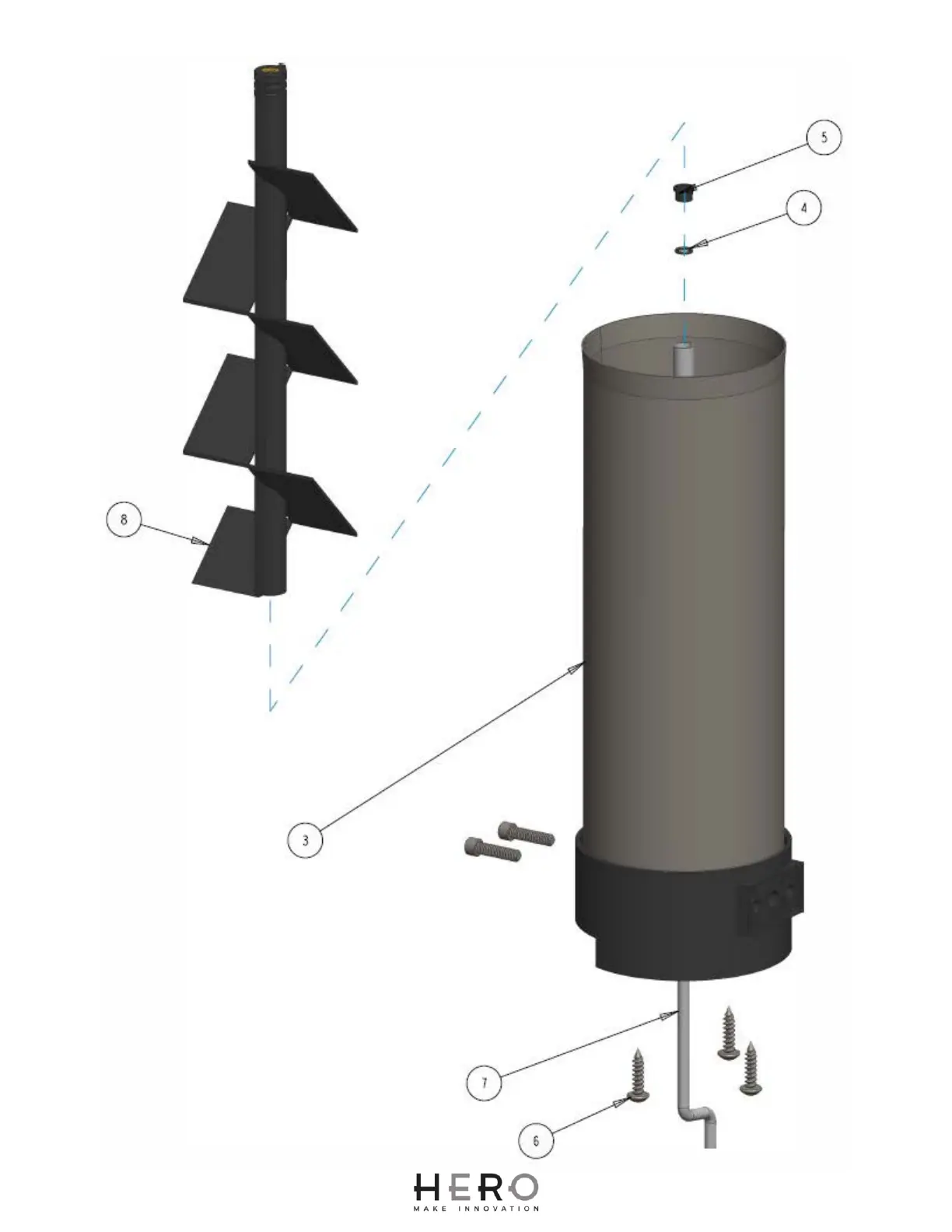 5

4

8

3

7

6

HERO
MAKE INNOVATION