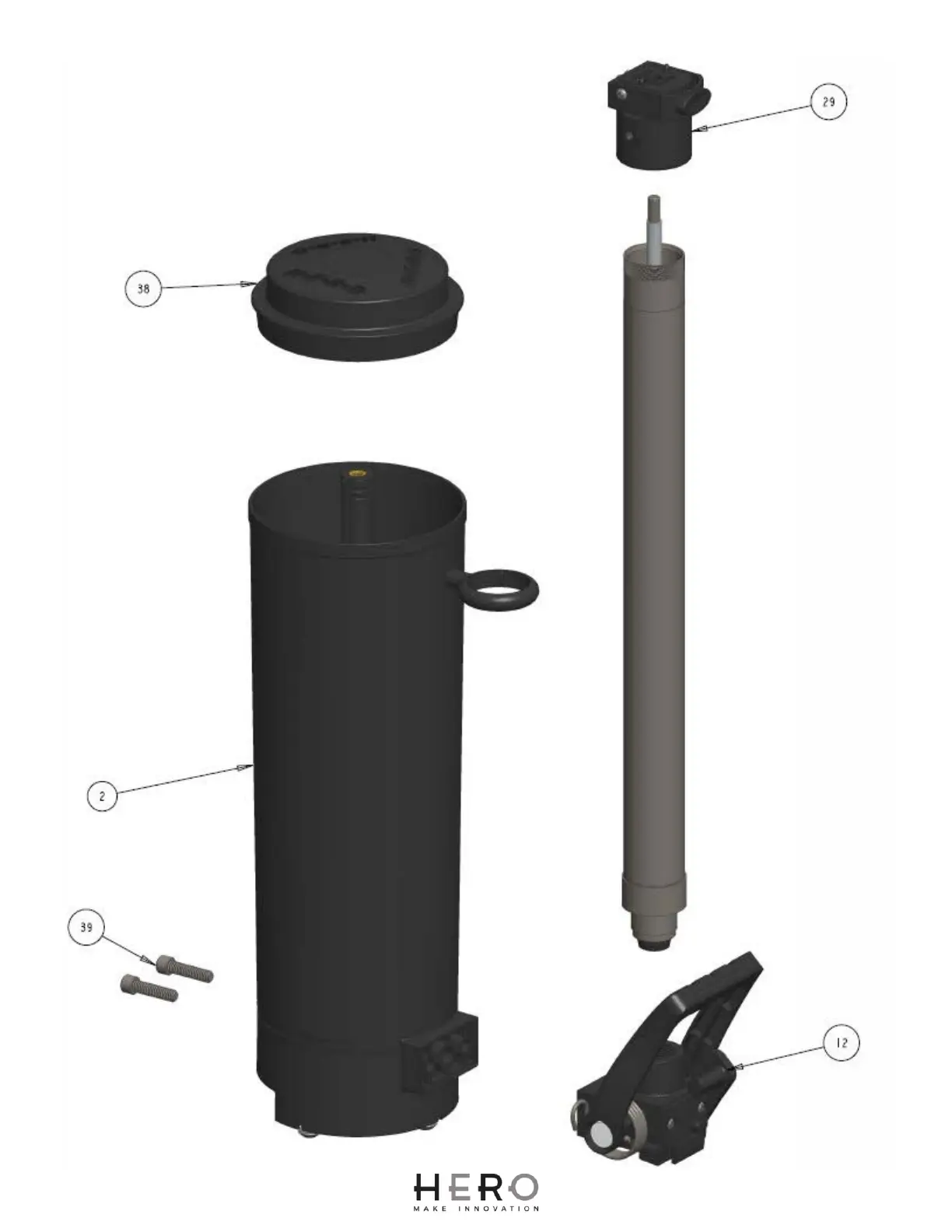 29

38

2

39

12

HERO
MAKE INNOVATION