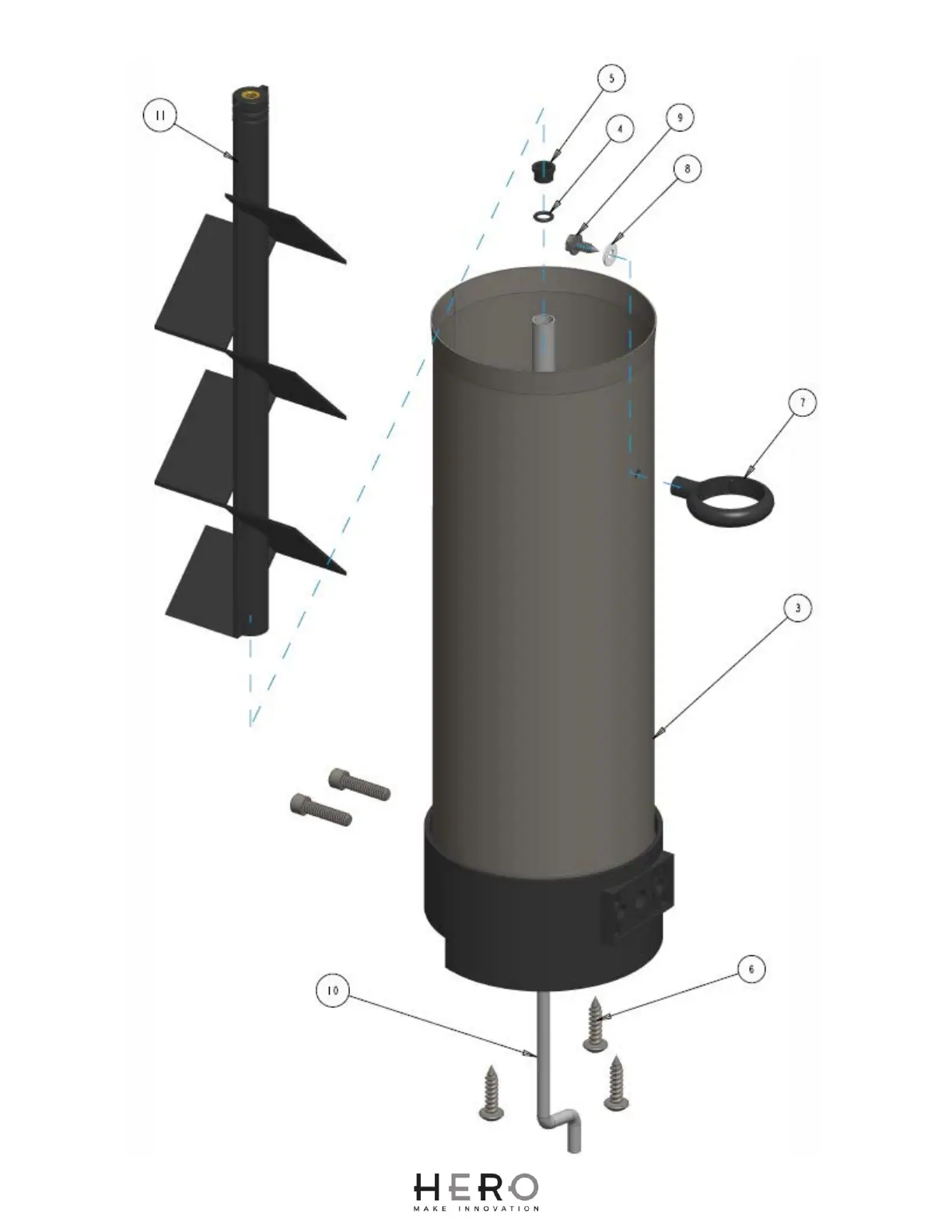 11

5

4

9

8

7

3

6

10

HERO
MAKE INNOVATION