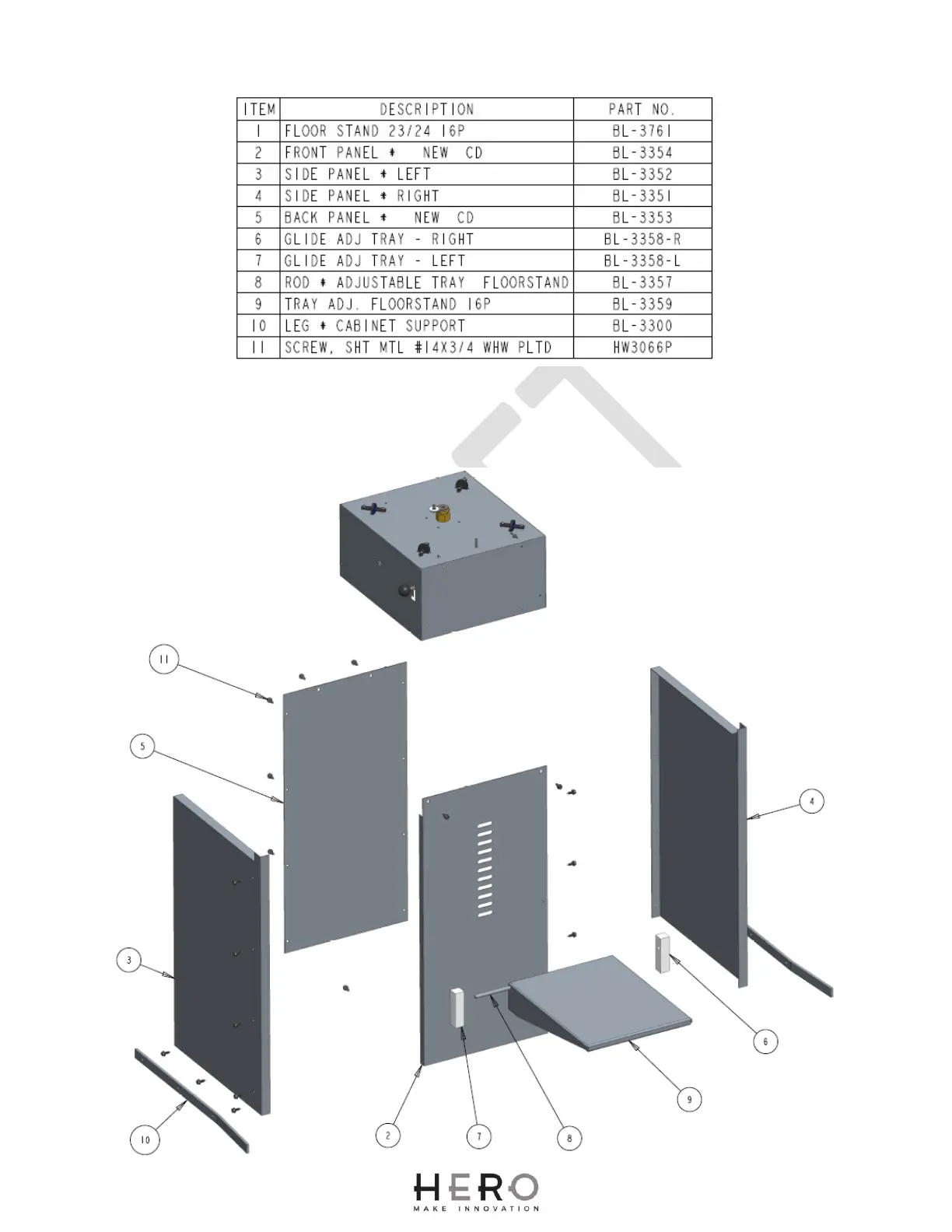 | ITEM | DESCRIPTION | PART NO. |
|---|---|---|
| 1 | FLOOR STAND 23/24 16P | BL-3761 |
| 2 | FRONT PANEL * NEW CD | BL-3354 |
| 3 | SIDE PANEL * LEFT | BL-3352 |
| 4 | SIDE PANEL * RIGHT | BL-3351 |
| 5 | BACK PANEL * NEW CD | BL-3353 |
| 6 | GLIDE ADJ TRAY - RIGHT | BL-3358-R |
| 7 | GLIDE ADJ TRAY - LEFT | BL-3358-L |
| 8 | ROD * ADJUSTABLE TRAY FLOORSTAND | BL-3357 |
| 9 | TRAY ADJ. FLOORSTAND 16P | BL-3359 |
| 10 | LEG * CABINET SUPPORT | BL-3300 |
| 11 | SCREW, SHT MTL #14X3/4 WHW PLTD | HW3066P |

11

5

4

3

6

9

10

2

7

8

HERO
MAKE INNOVATION