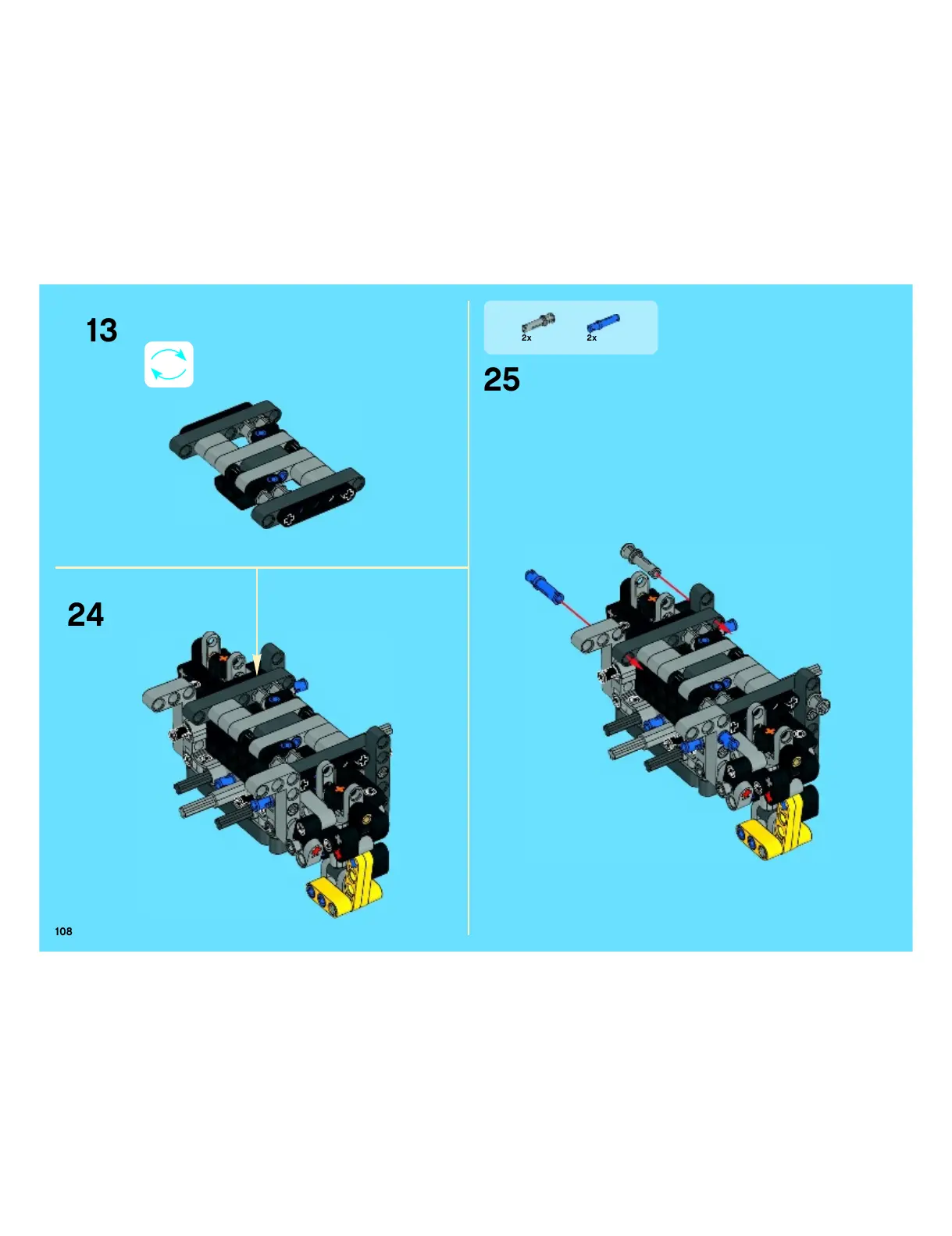 13

24

2x 2x

25

108