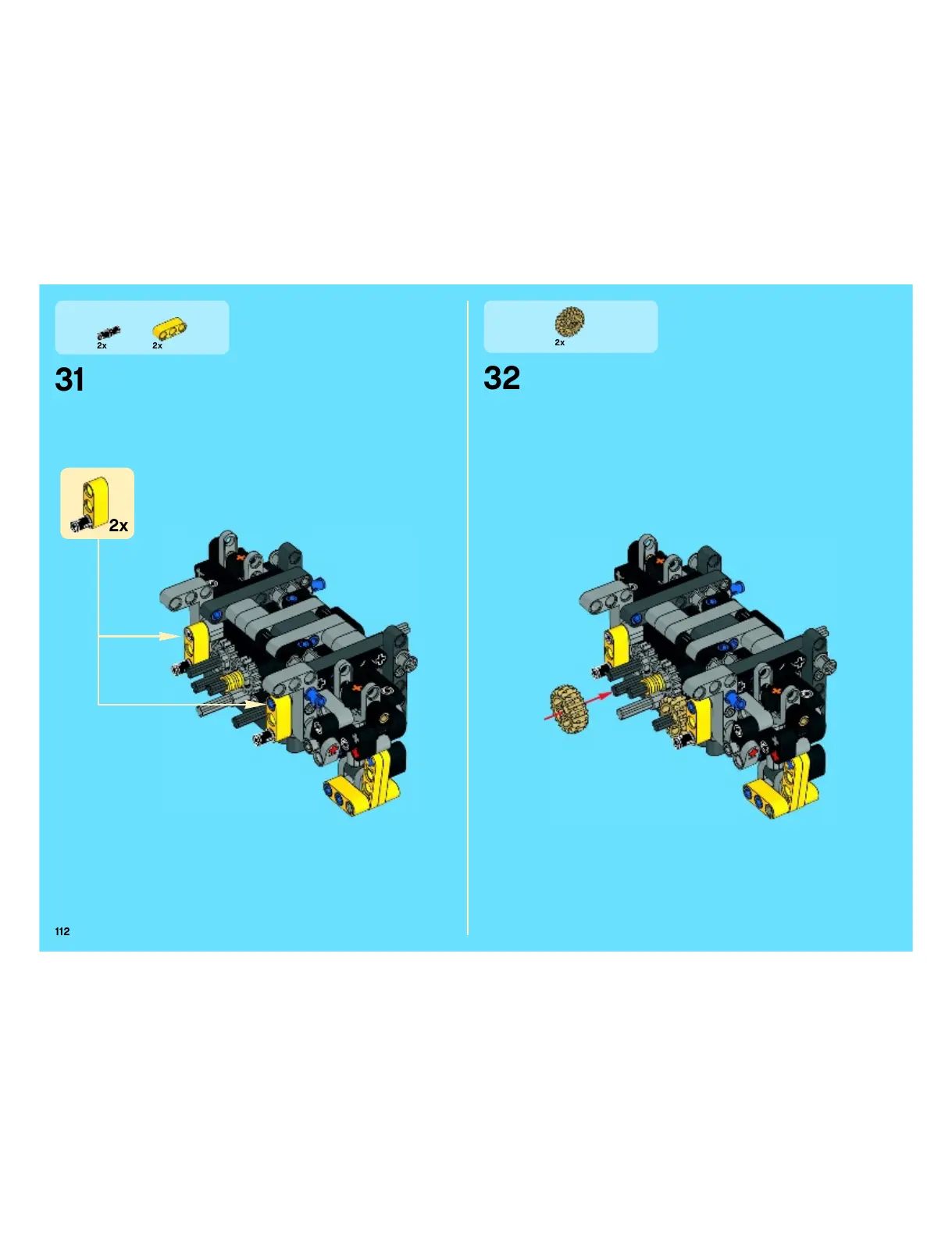 2x 2x

31

2x

2x

32

112