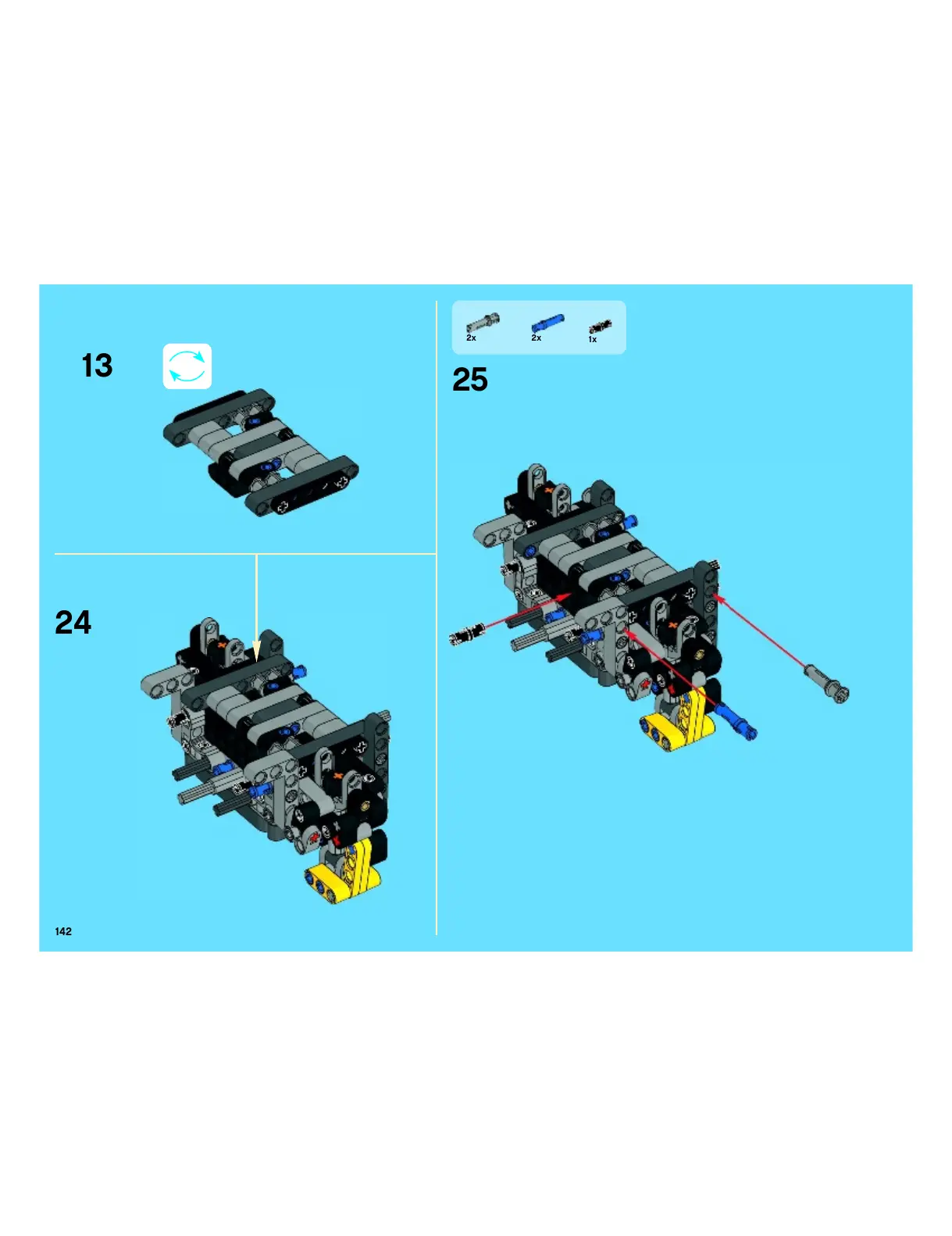 13

24

2x 2x 1x

25

142