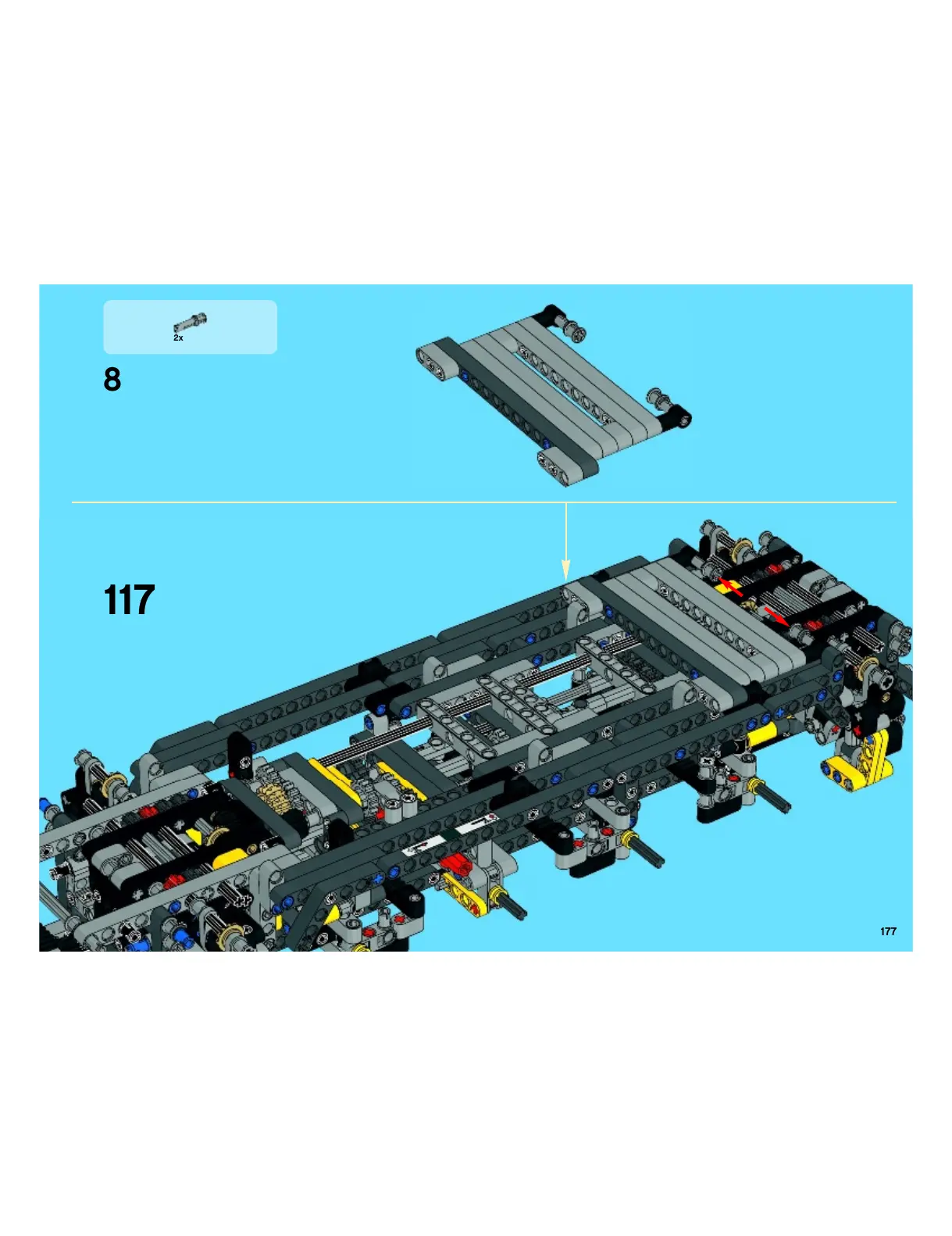 2x

8

117

177