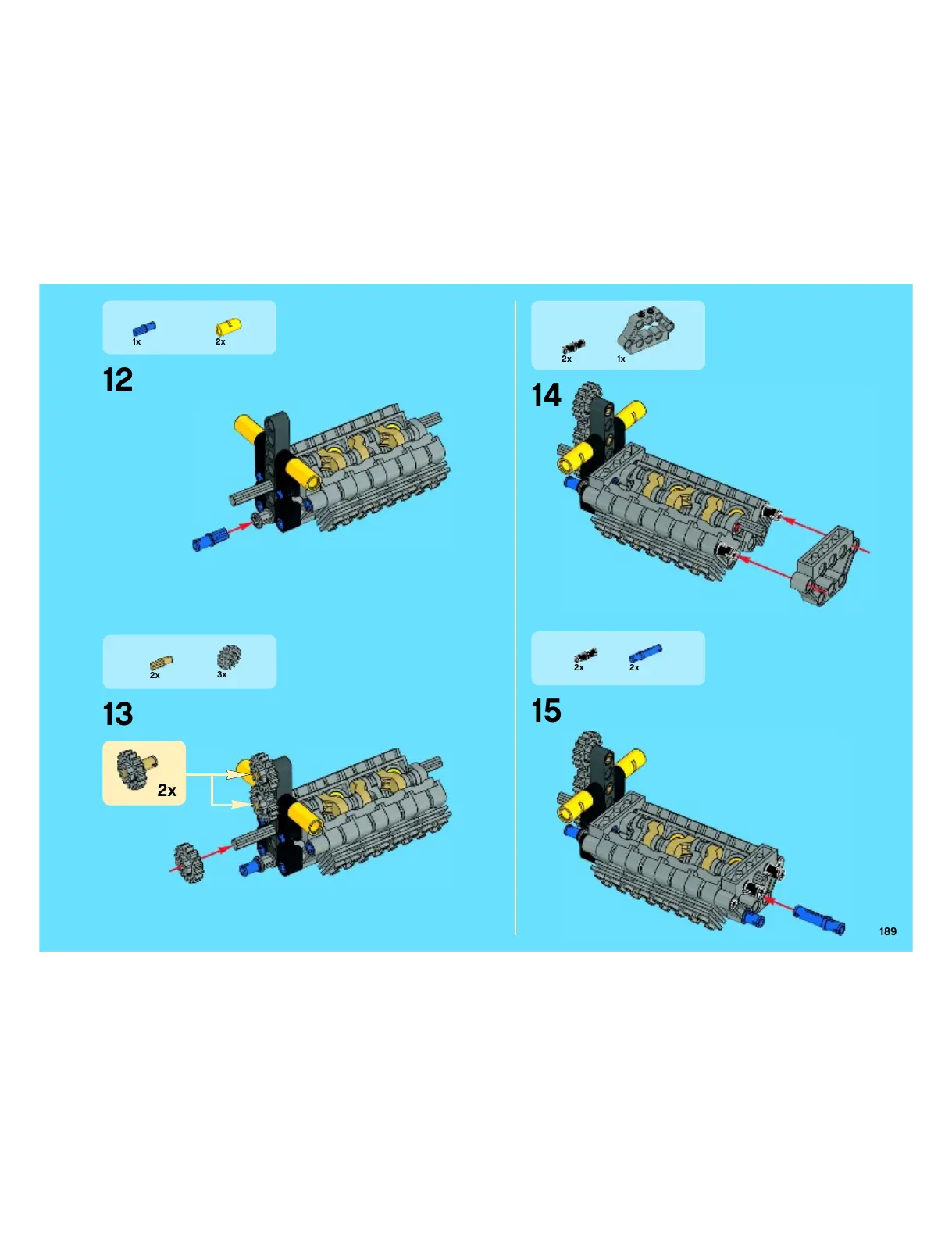 1x 2x

12

2x 3x

13

2x

2x 1x

14

2x 2x

15

189