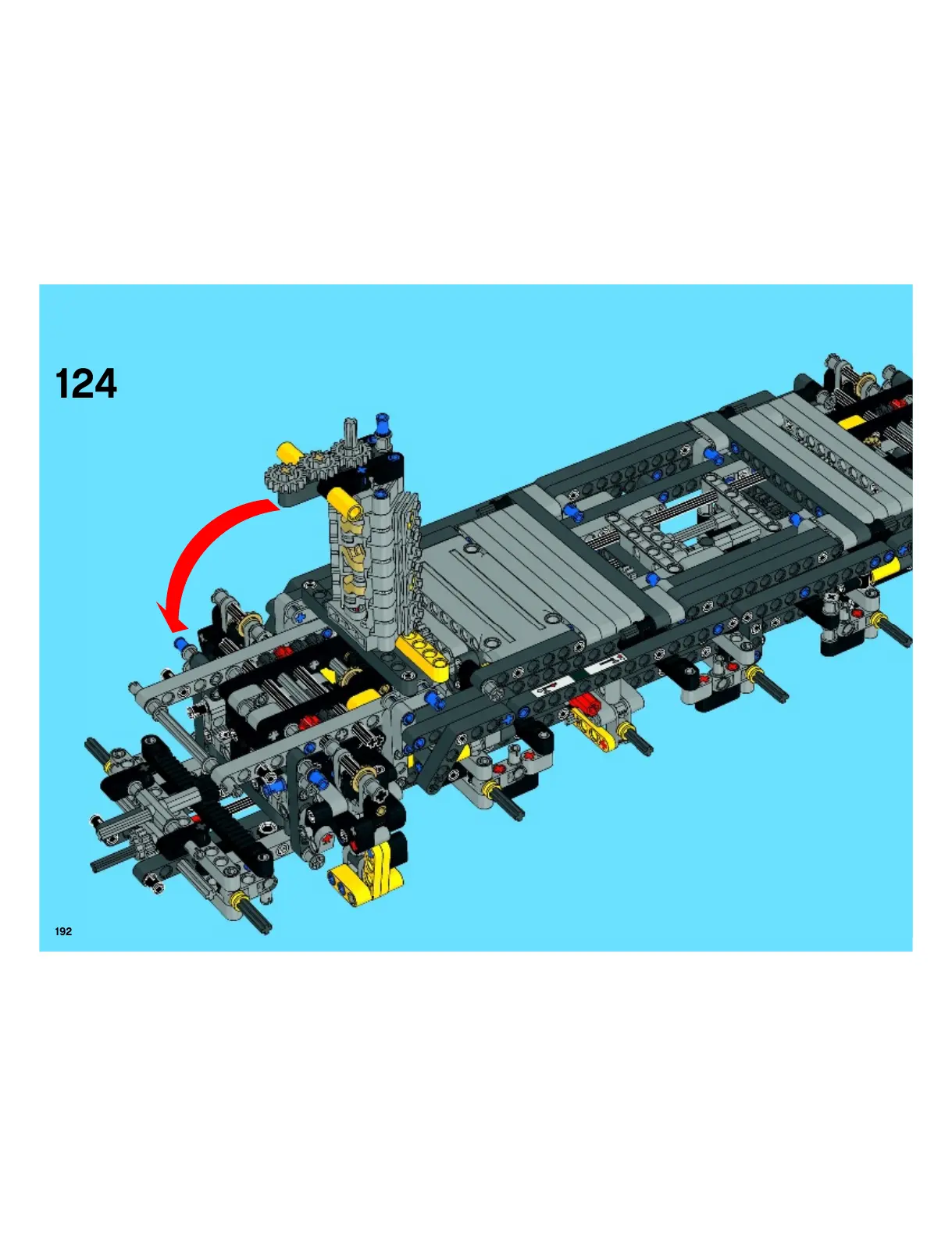 124

192