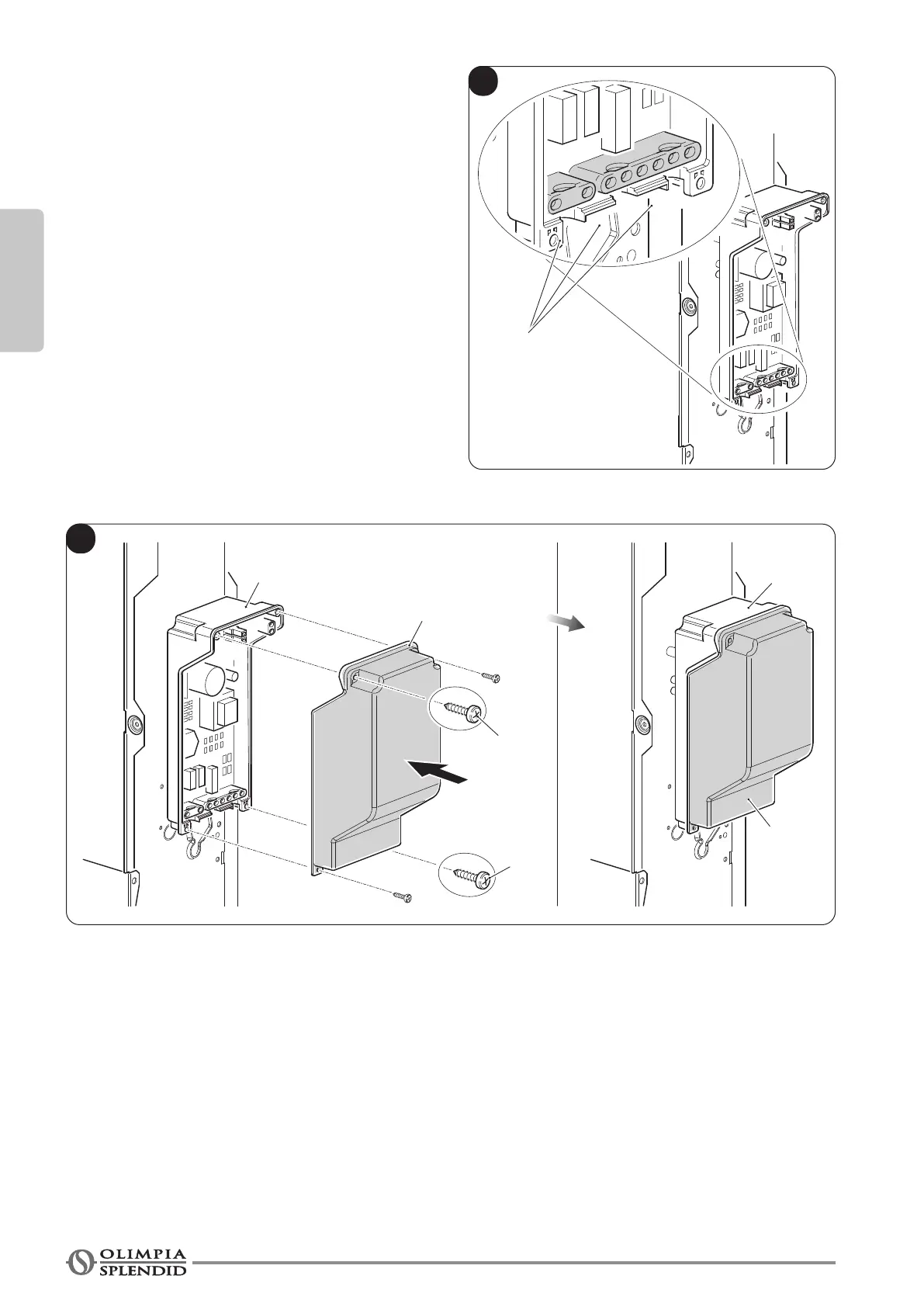 OLIMPIA
SPLENDID