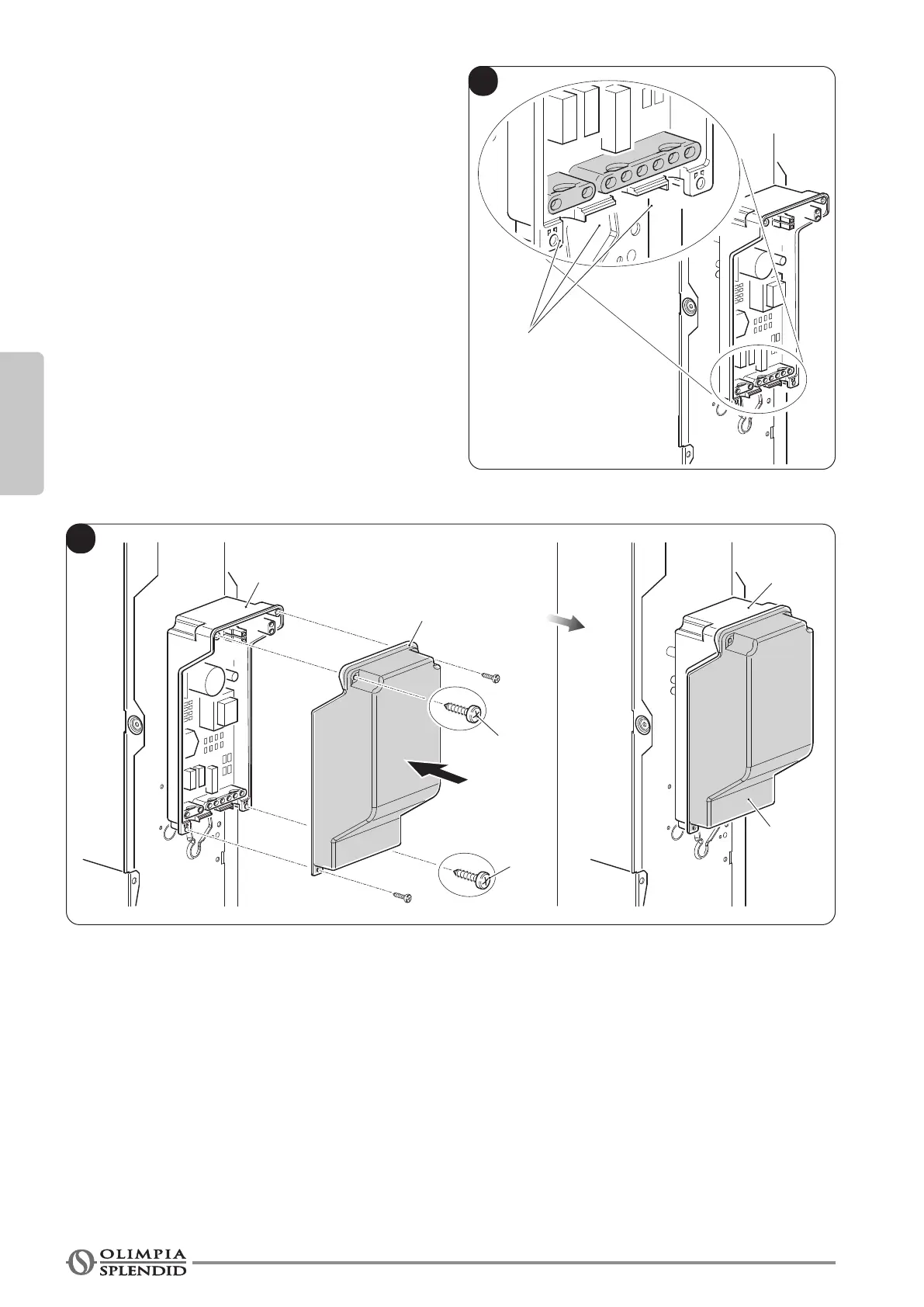 OLIMPIA SPLENDID