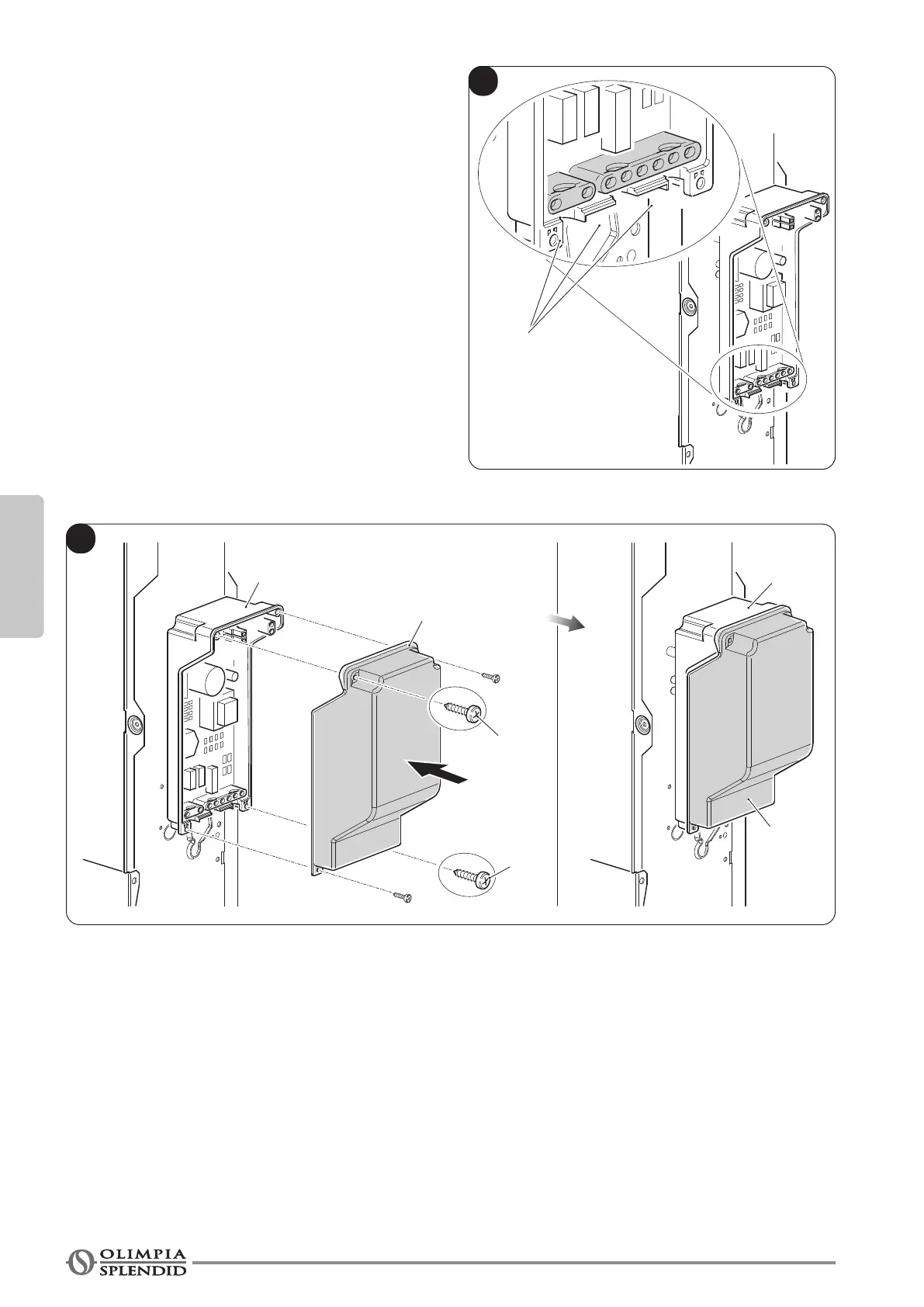 OLIMPIA SPLENDID